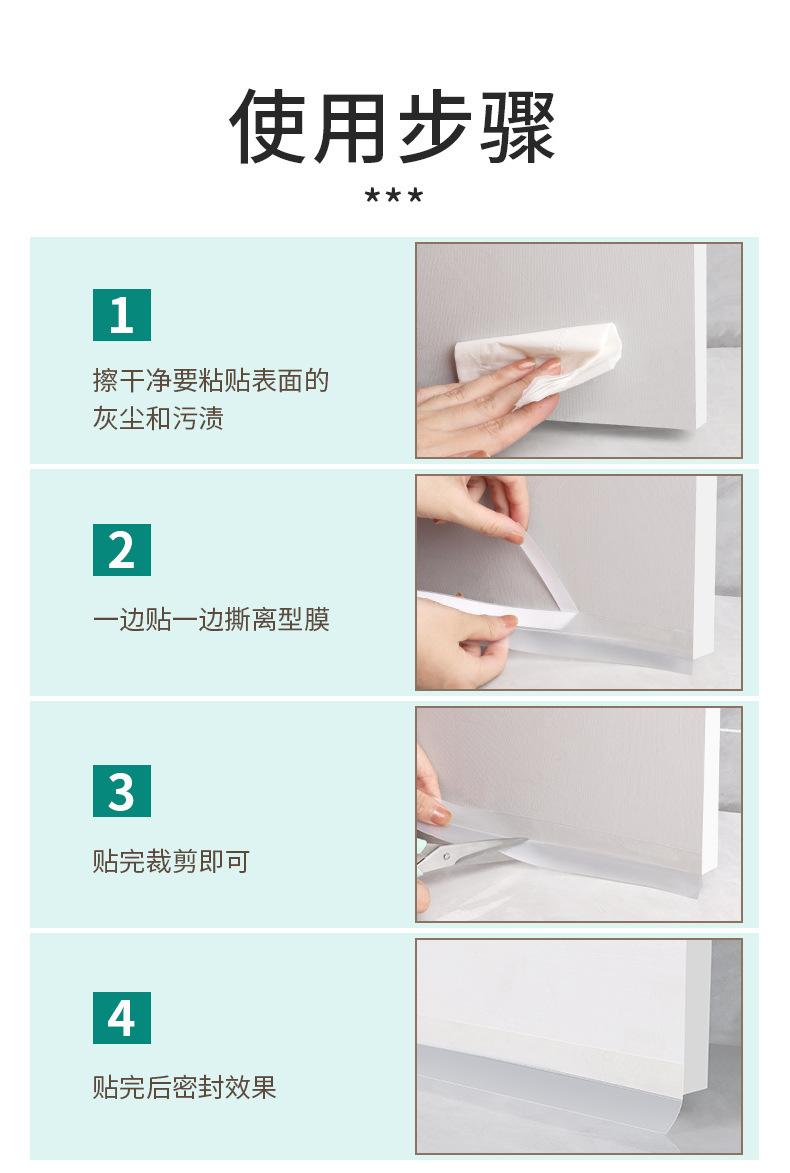 使用步骤

***

1

擦干净要粘贴表面的灰尘和污渍

2

一边贴一边撕离型膜

3

贴完裁剪即可

4

贴完后密封效果