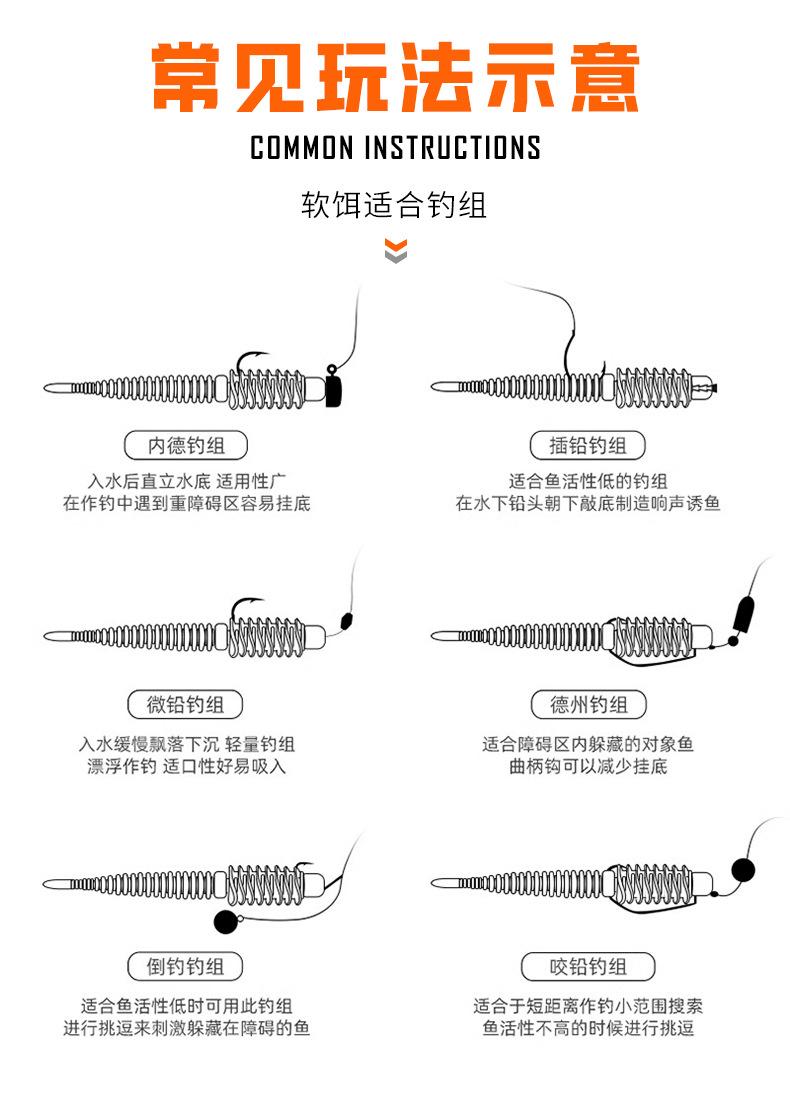 常见玩法示意

COMMON INSTRUCTIONS

软饵适合钓组

内德钓组

入水后直立水底 适用性广
在作钓中遇到重障碍区容易挂底

插铅钓组

适合鱼活性低的钓组
在水下铅头朝下敲底制造响声诱鱼

微铅钓组

入水缓慢飘落下沉 轻量钓组
漂浮作钓 适口性好易吸入

德州钓组

适合障碍区内躲藏的对象鱼
曲柄钩可以减少挂底

倒钓钓组

适合鱼活性低时可用此钓组
进行挑逗来刺激躲藏在障碍的鱼

咬铅钓组

适合于短距离作钓小范围搜索
鱼活性不高的时候进行挑逗