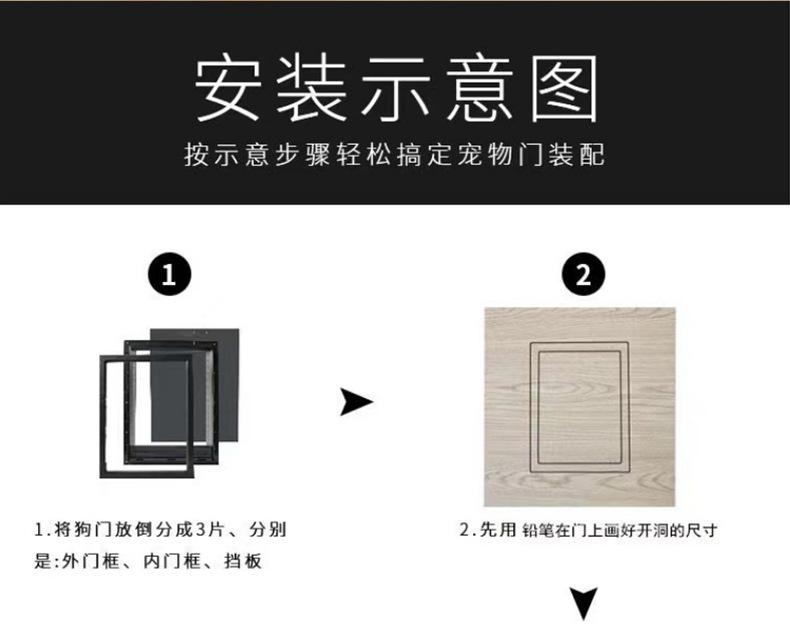 安装示意图

按示意步骤轻松搞定宠物门装配

1

1.将狗门放倒分成3片、分别是:外门框、内门框、挡板

2

2.先用 铅笔在门上画好开洞的尺寸