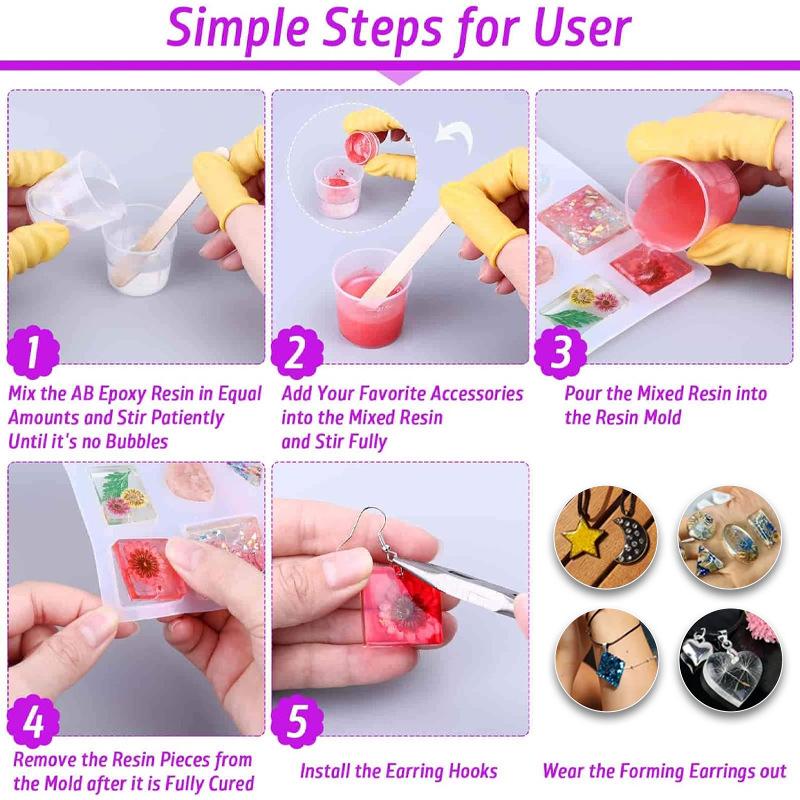 Simple Steps for User

1
Mix the AB Epoxy Resin in Equal Amounts and Stir Patiently Until it's no Bubbles

2
Add Your Favorite Accessories into the Mixed Resin and Stir Fully

3
Pour the Mixed Resin into the Resin Mold

4
Remove the Resin Pieces from the Mold after it is Fully Cured

5
Install the Earring Hooks

Wear the Forming Earrings out