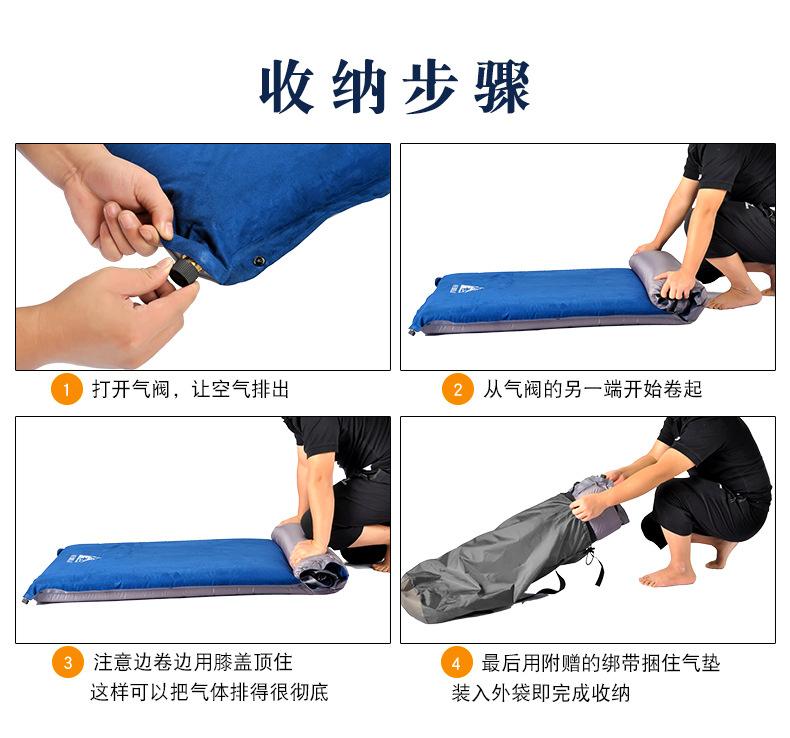 收纳步骤

1 打开气阀，让空气排出

2 从气阀的另一端开始卷起

3 注意边卷边用膝盖顶住
这样可以把气体排得很彻底

4 最后用附赠的绑带捆住气垫
装入外袋即完成收纳