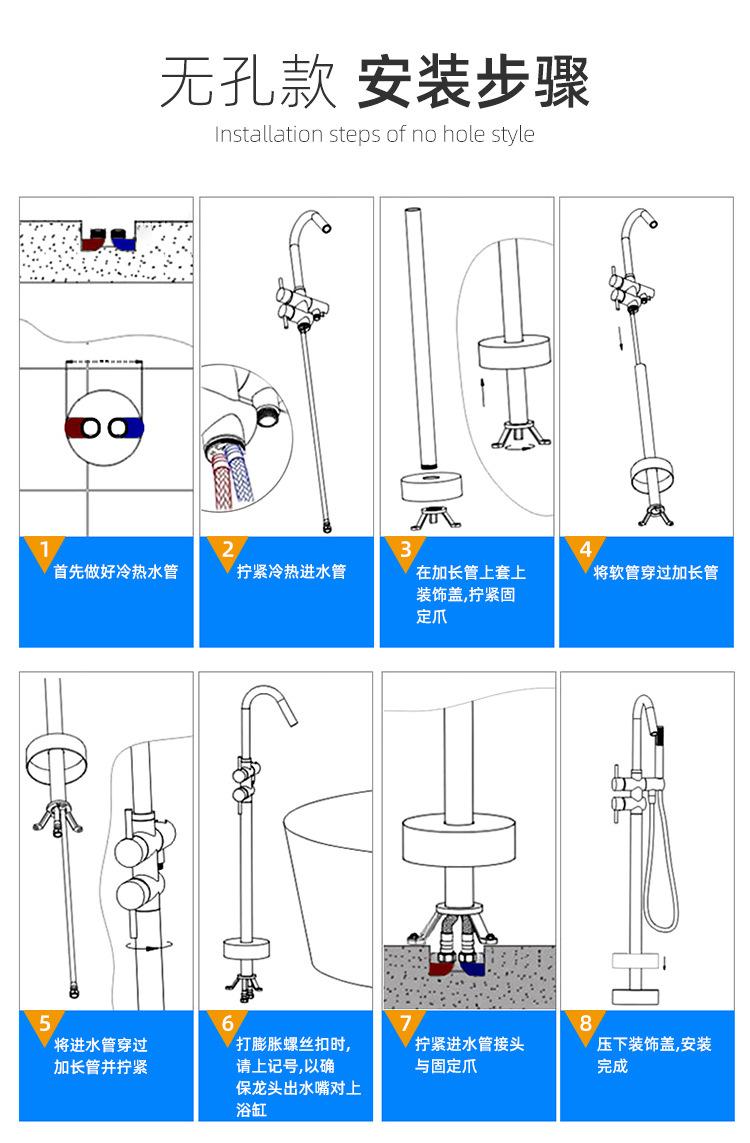 无孔款 安装步骤
Installation steps of no hole style

1
首先做好冷热水管

2
拧紧冷热进水管

3
在加长管上套上装饰盖,拧紧固定爪

4
将软管穿过加长管

5
将进水管穿过加长管并拧紧

6
打膨胀螺丝扣时,请上记号,以确保龙头出水嘴对上浴缸

7
拧紧进水管接头与固定爪

8
压下装饰盖,安装完成