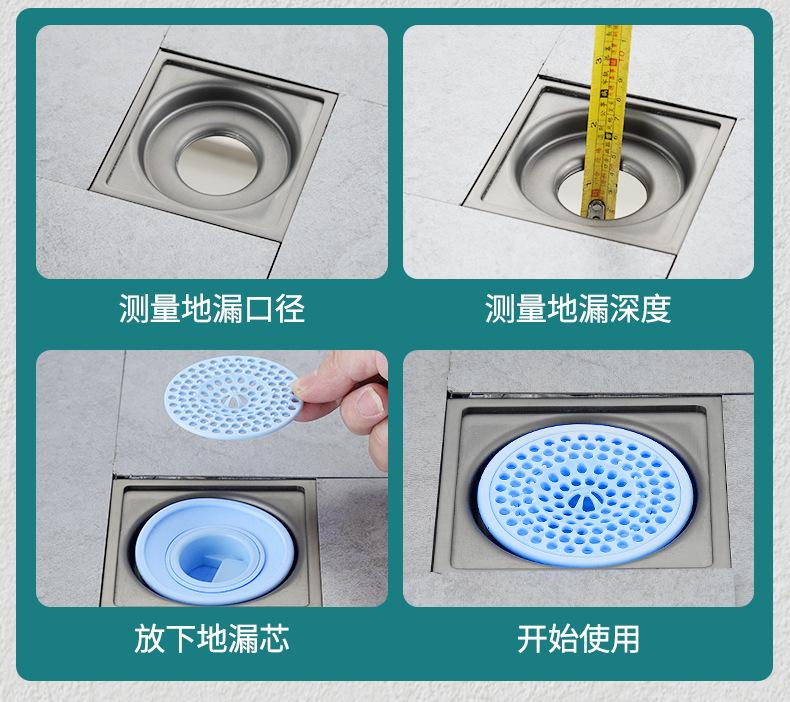 测量地漏口径

测量地漏深度

放下地漏芯

开始使用