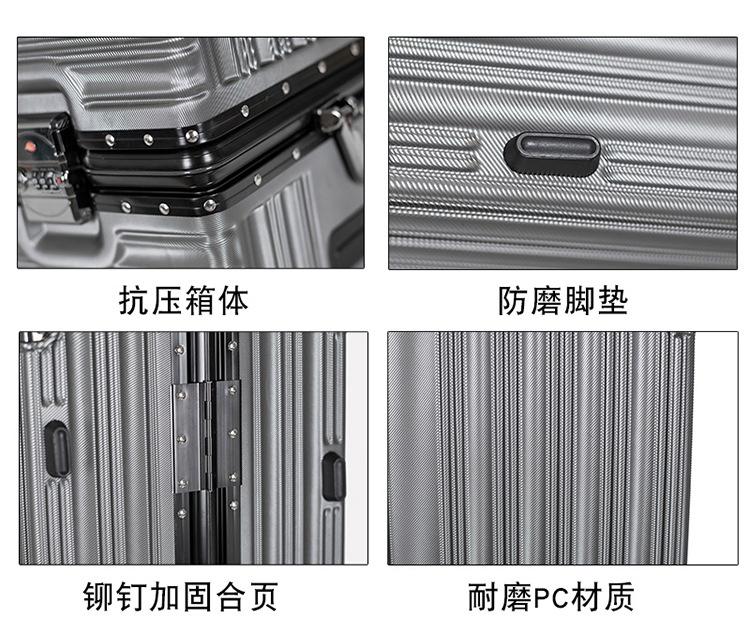 抗压箱体

防磨脚垫

铆钉加固合页

耐磨PC材质