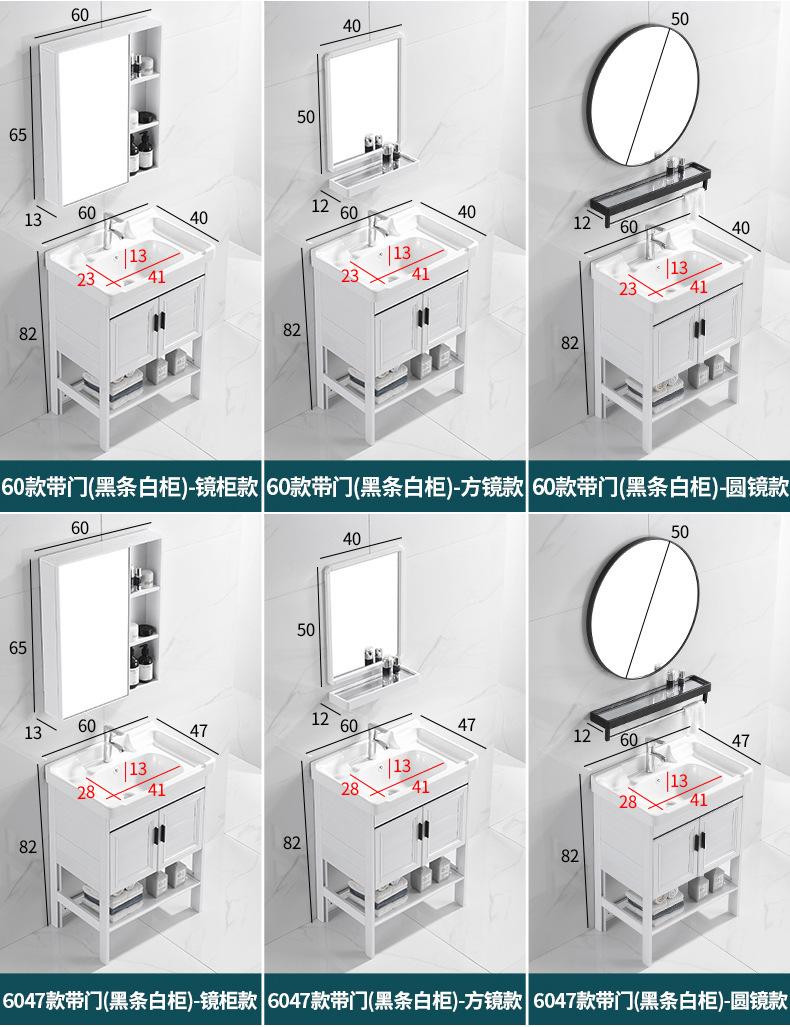 60
65
13
60
40
13
23
41
82
60款带门(黑条白柜)-镜柜款

40
50
12
60
40
13
23
41
82
60款带门(黑条白柜)-方镜款

50
12
60
40
13
23
41
82
60款带门(黑条白柜)-圆镜款

60
65
13
60
47
13
28
41
82
6047款带门(黑条白柜)-镜柜款

40
50
12
60
47
13
28
41
82
6047款带门(黑条白柜)-方镜款

50
12
60
47
13
28
41
82
6047款带门(黑条白柜)-圆镜款