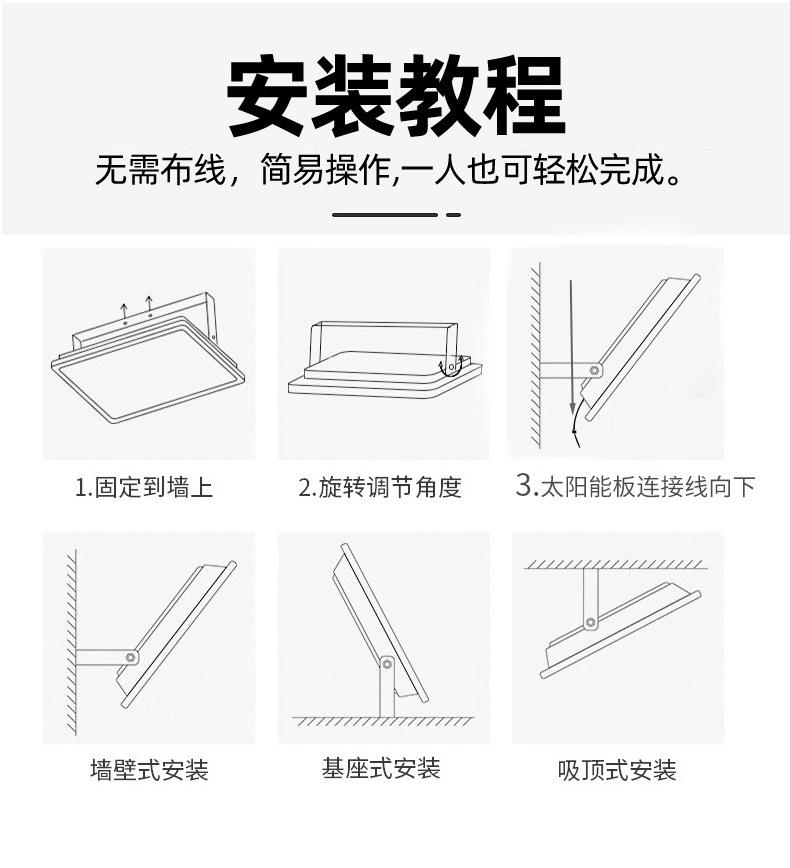 安装教程

无需布线，简易操作,一人也可轻松完成。

1.固定到墙上

2.旋转调节角度

3.太阳能板连接线向下

墙壁式安装

基座式安装

吸顶式安装