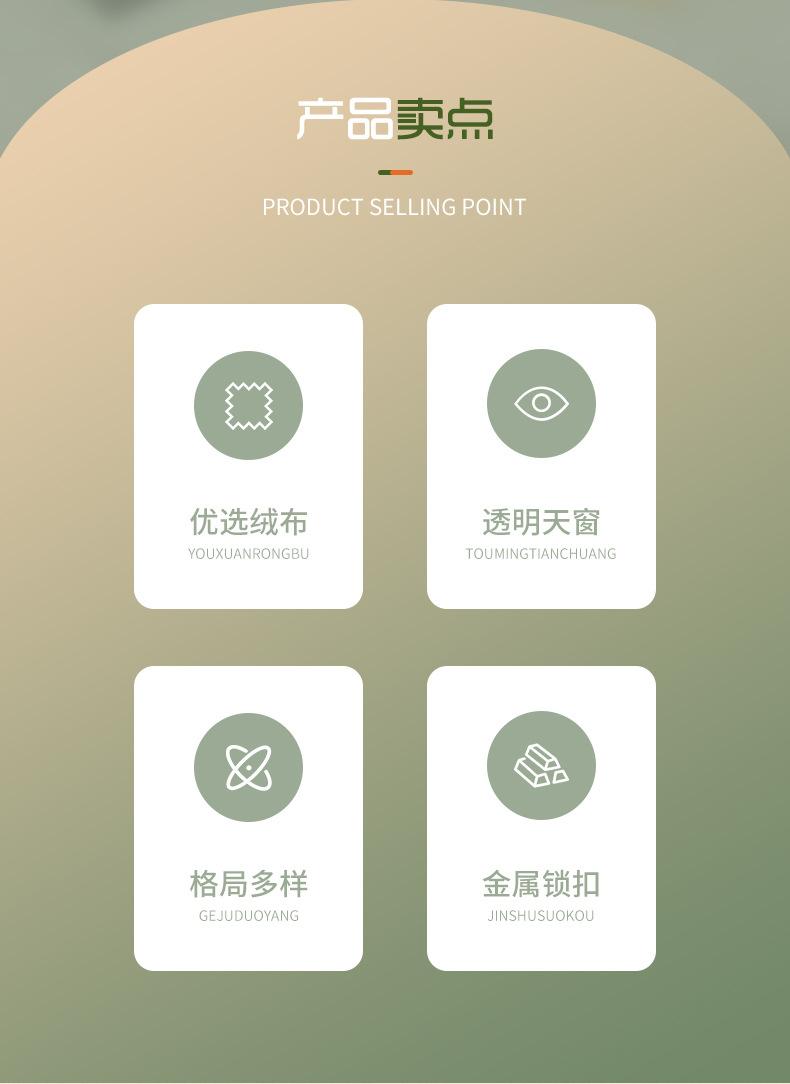 产品卖点

PRODUCT SELLING POINT

优选绒布
YOUXUANRONGBU

透明天窗
TOUMINGTIANCHUANG

格局多样
GEJUDUOYANG

金属锁扣
JINSHUSUOKOU