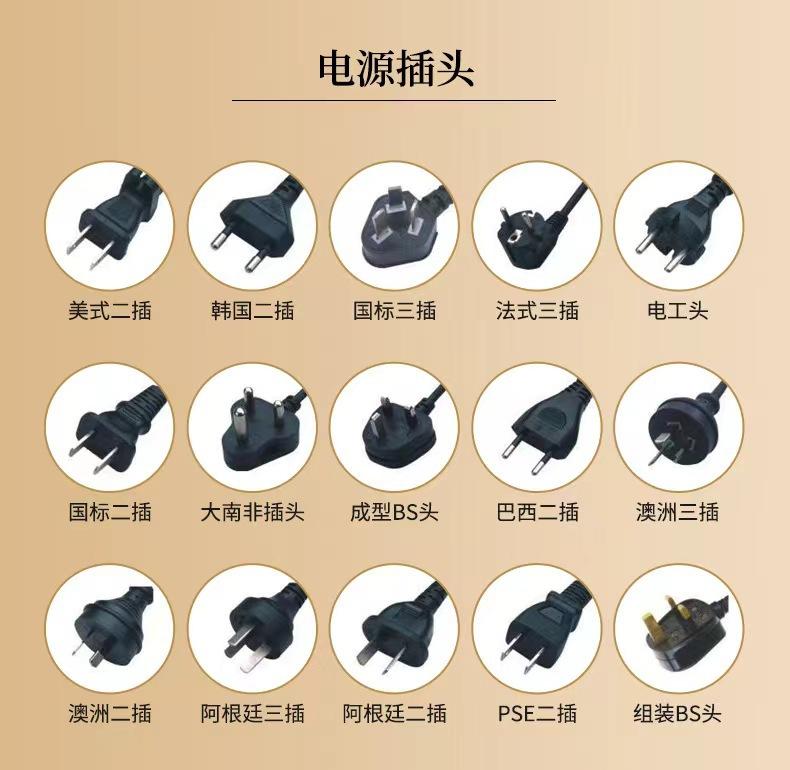 电源插头

美式二插
韩国二插
国标三插
法式三插
电工头

国标二插
大南非插头
成型BS头
巴西二插
澳洲三插

澳洲二插
阿根廷三插
阿根廷二插
PSE二插
组装BS头