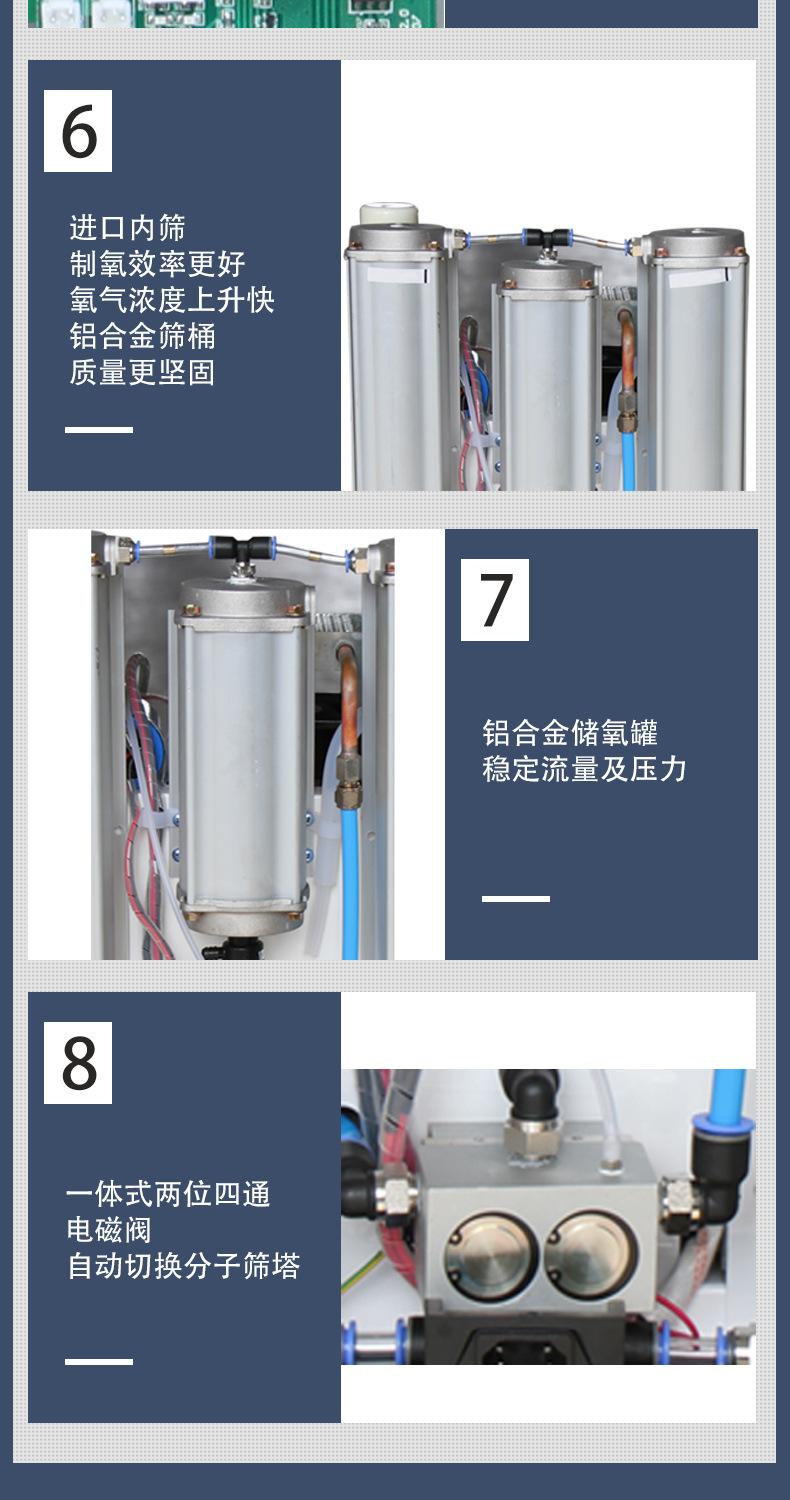 6

进口内筛
制氧效率更好
氧气浓度上升快
铝合金筛桶
质量更坚固

7

铝合金储氧罐
稳定流量及压力

8

一体式两位四通
电磁阀
自动切换分子筛塔