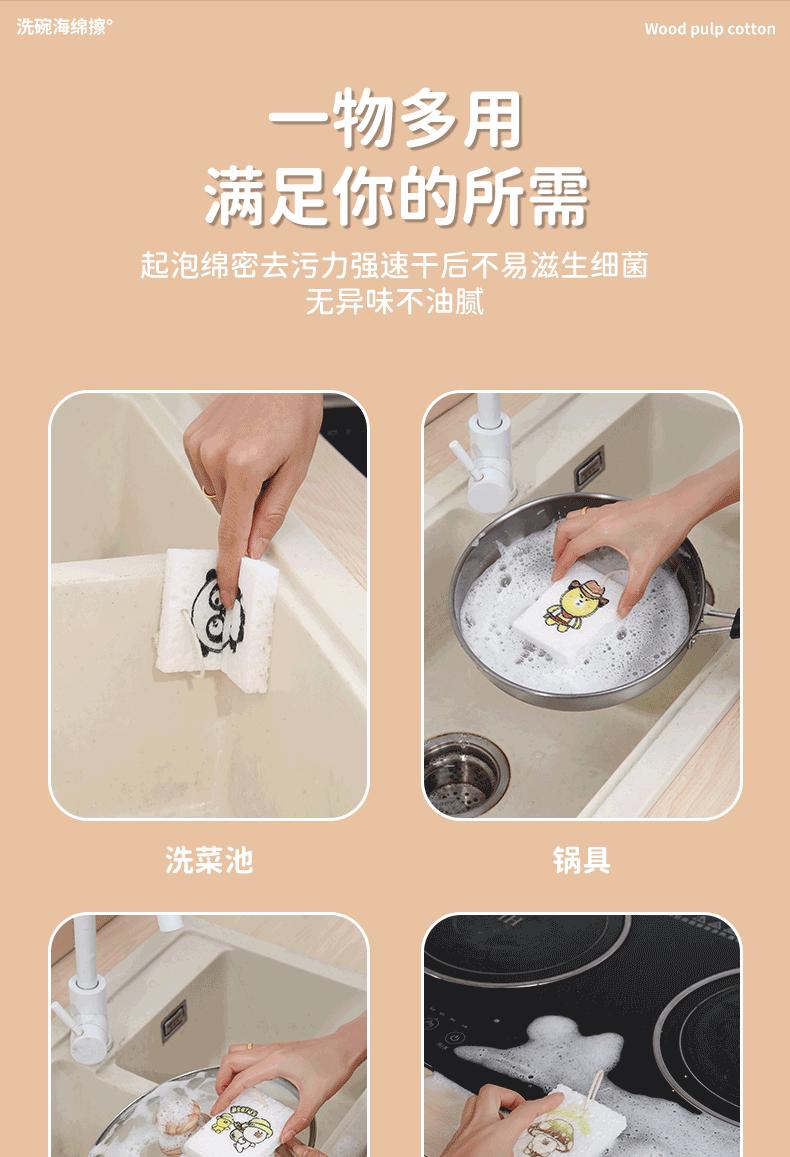 洗碗海绵擦°

Wood pulp cotton

一物多用
满足你的所需

起泡绵密去污力强速干后不易滋生细菌
无异味不油腻

洗菜池

锅具