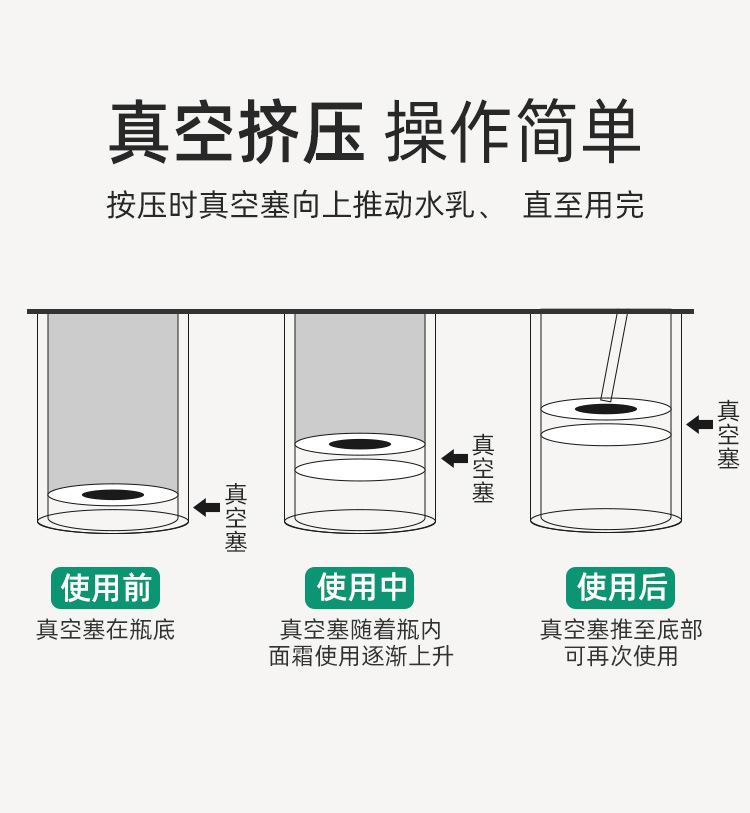 真空挤压 操作简单

按压时真空塞向上推动水乳、 直至用完

真空塞

真空塞

真空塞

使用前
真空塞在瓶底

使用中
真空塞随着瓶内面霜使用逐渐上升

使用后
真空塞推至底部可再次使用