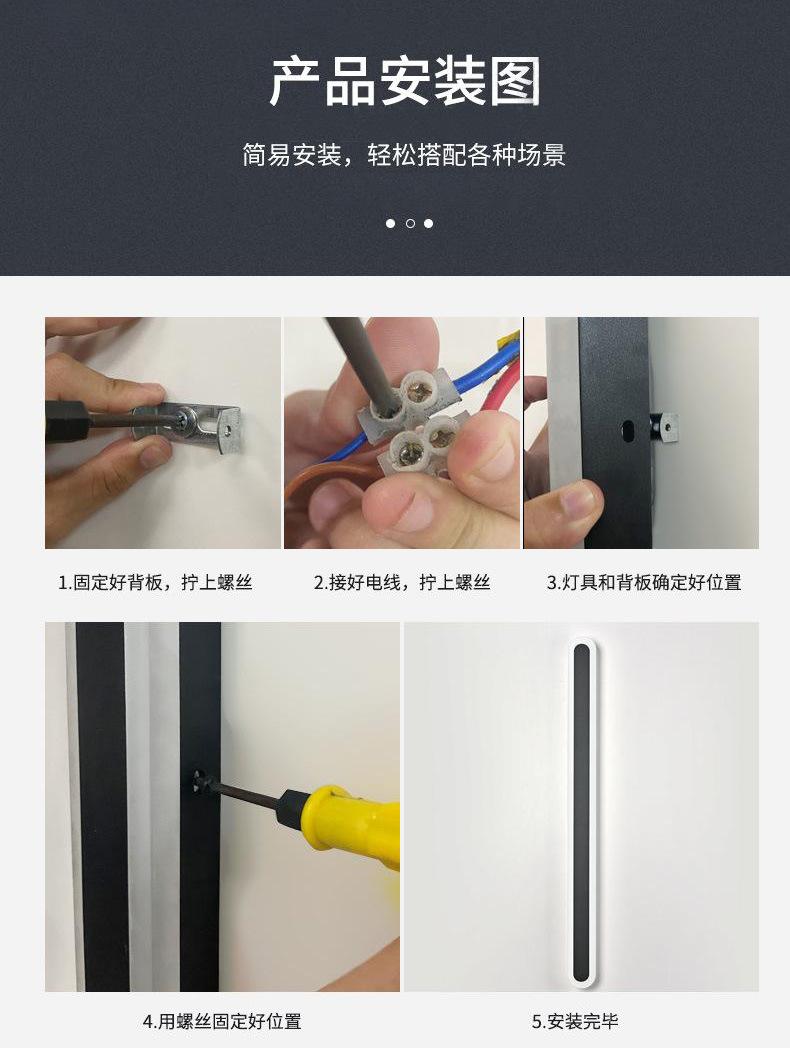 产品安装图

简易安装，轻松搭配各种场景

1.固定好背板，拧上螺丝

2.接好电线，拧上螺丝

3.灯具和背板确定好位置

4.用螺丝固定好位置

5.安装完毕