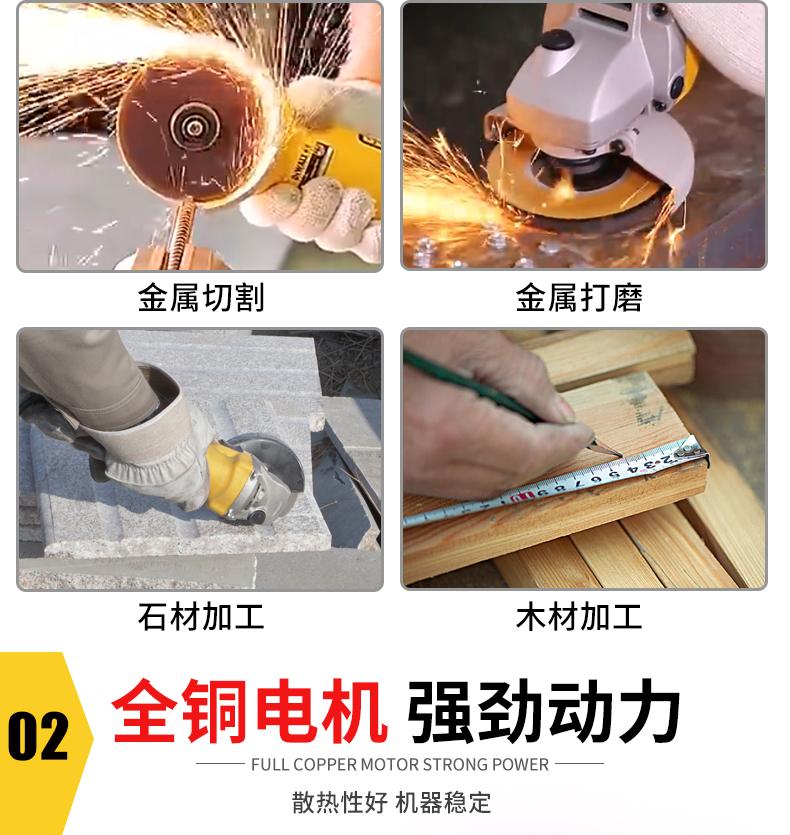 金属切割

金属打磨

石材加工

木材加工

02

全铜电机 强劲动力

FULL COPPER MOTOR STRONG POWER

散热性好 机器稳定