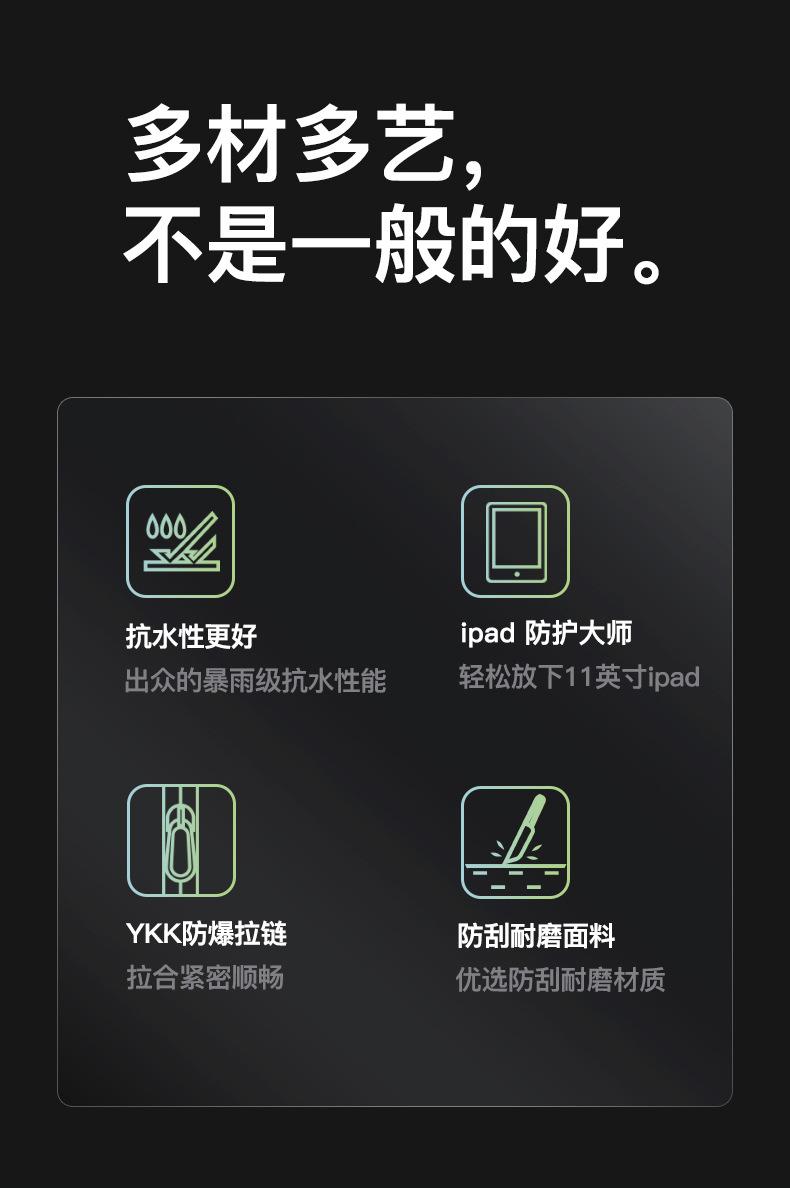 多材多艺,
不是一般的好。

抗水性更好
出众的暴雨级抗水性能

ipad 防护大师
轻松放下11英寸ipad

YKK防爆拉链
拉合紧密顺畅

防刮耐磨面料
优选防刮耐磨材质