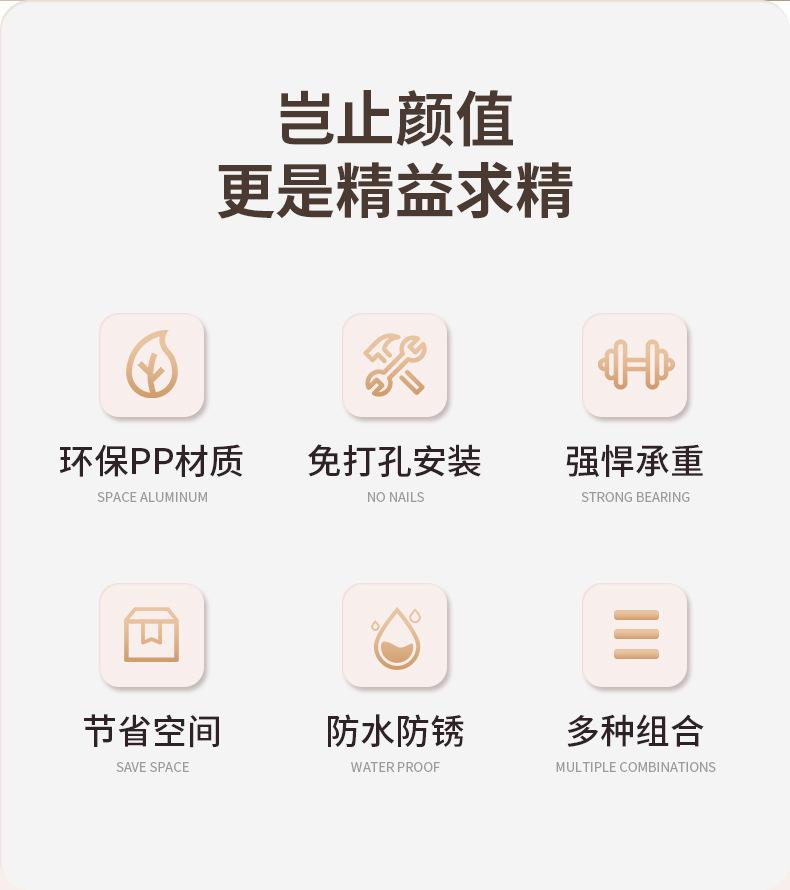 岂止颜值
更是精益求精

环保PP材质
SPACE ALUMINUM

免打孔安装
NO NAILS

强悍承重
STRONG BEARING

节省空间
SAVE SPACE

防水防锈
WATER PROOF

多种组合
MULTIPLE COMBINATIONS