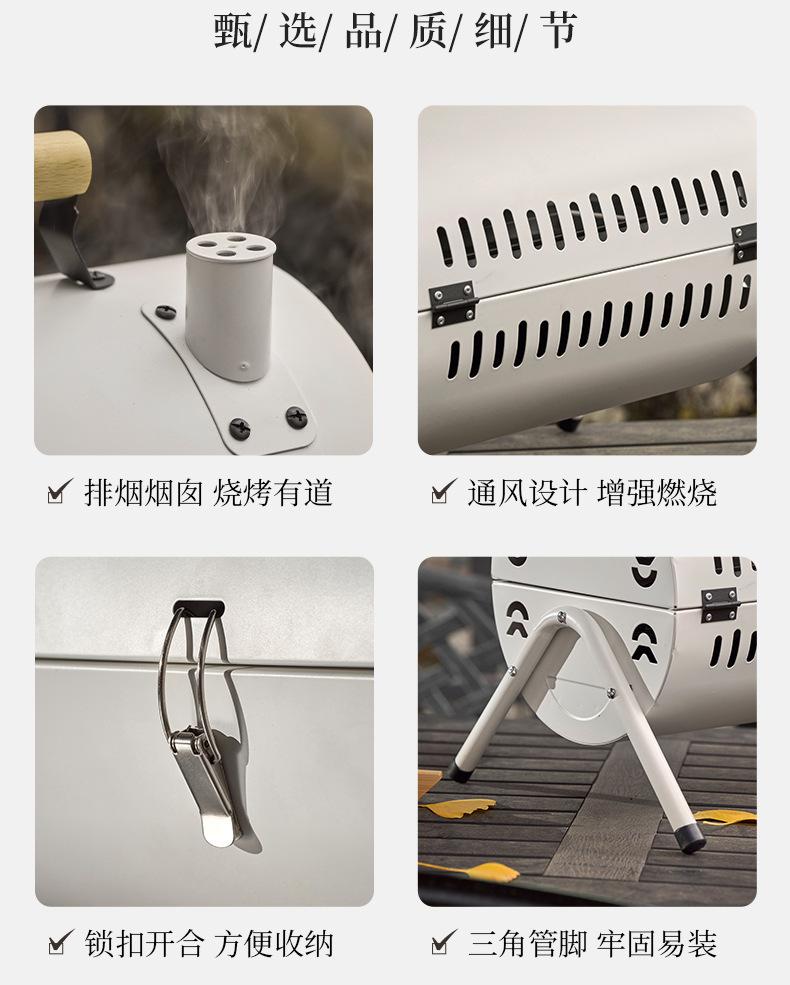 甄/ 选/ 品/ 质/ 细/ 节

✔ 排烟烟囱 烧烤有道

✔ 通风设计 增强燃烧

✔ 锁扣开合 方便收纳

✔ 三角管脚 牢固易装