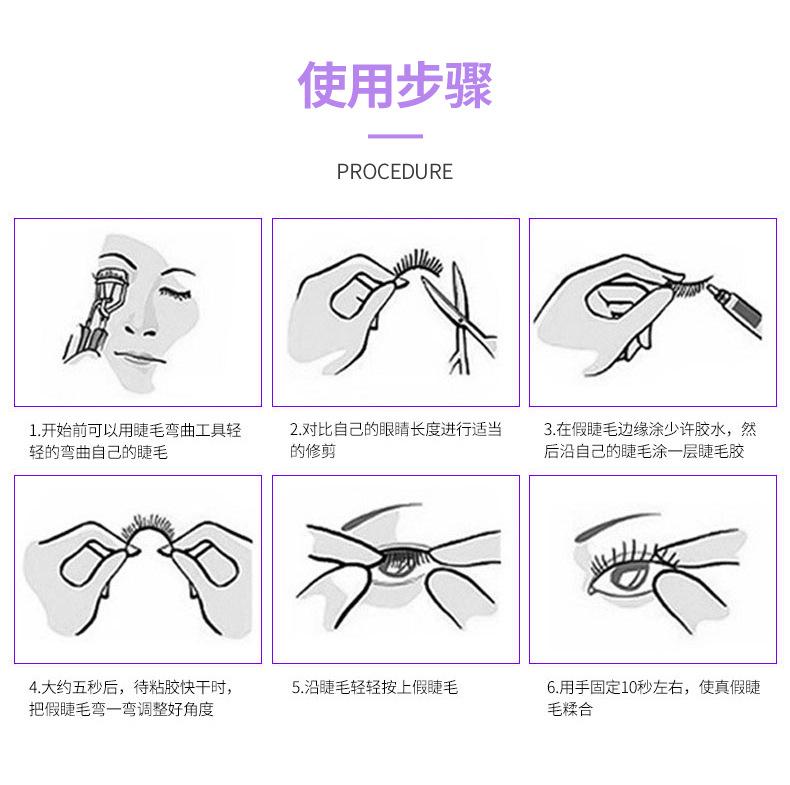 使用步骤

PROCEDURE

1.开始前可以用睫毛弯曲工具轻轻的弯曲自己的睫毛

2.对比自己的眼睛长度进行适当的修剪

3.在假睫毛边缘涂少许胶水，然后沿自己的睫毛涂一层睫毛胶

4.大约五秒后，待粘胶快干时，把假睫毛弯一弯调整好角度

5.沿睫毛轻轻按上假睫毛

6.用手固定10秒左右，使真假睫毛糅合