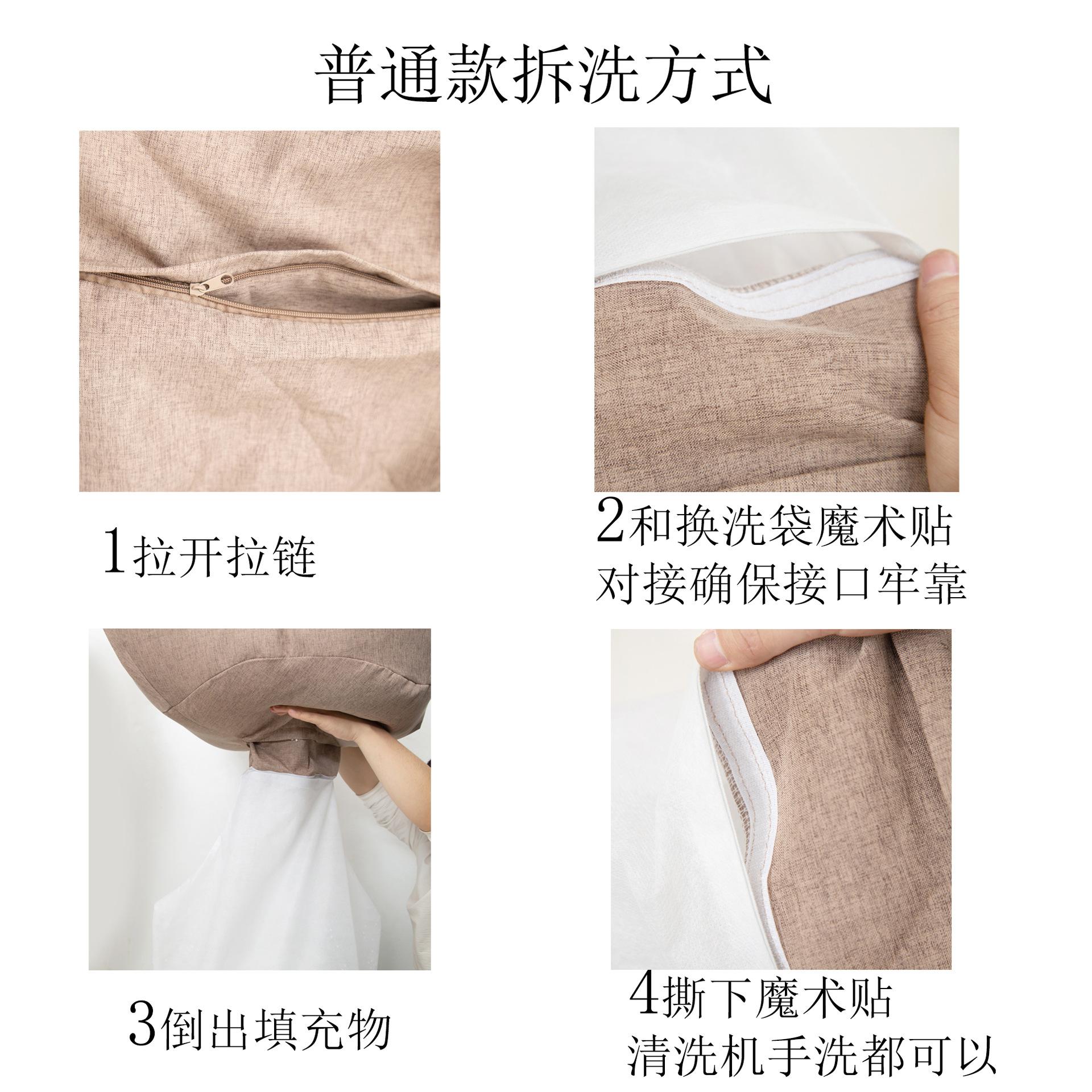 普通款拆洗方式

1拉开拉链

2和换洗袋魔术贴
对接确保接口牢靠

3倒出填充物

4撕下魔术贴
清洗机手洗都可以