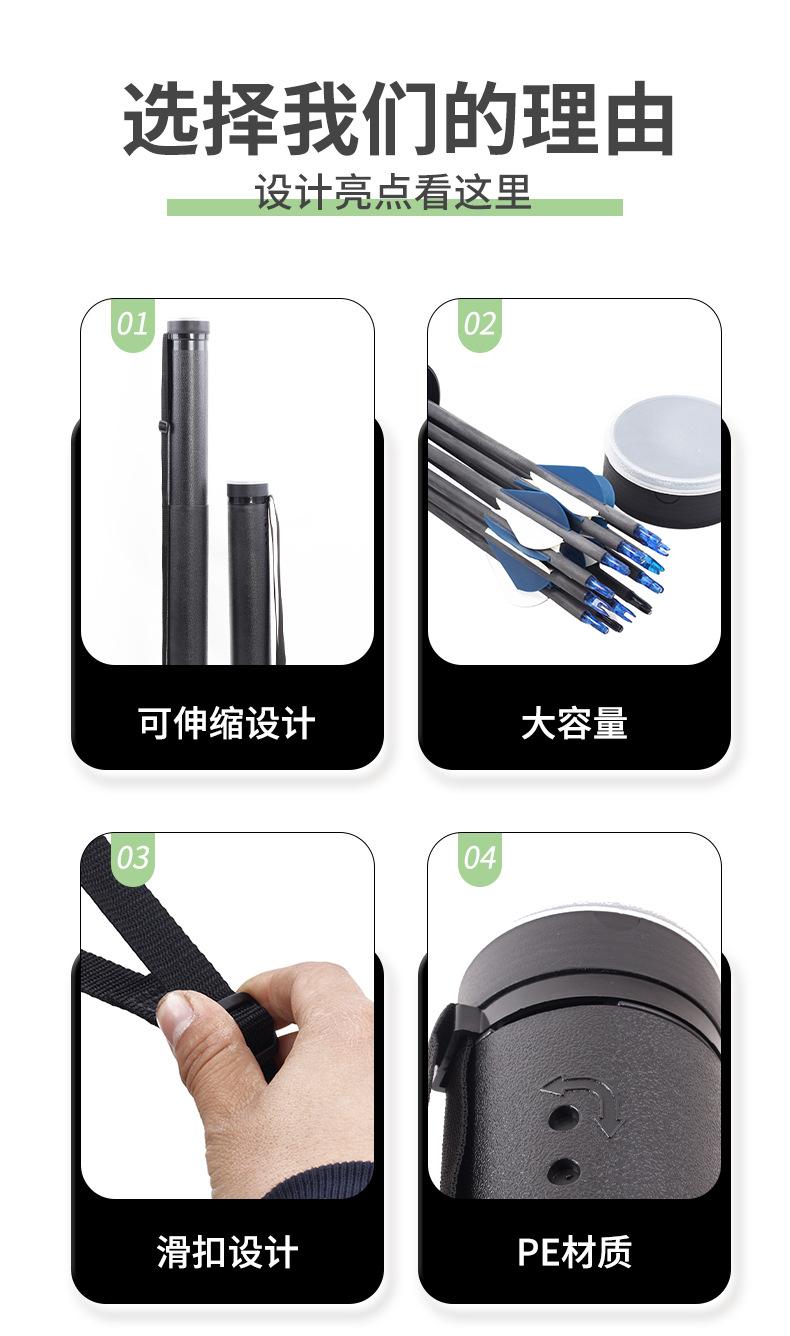 选择我们的理由

设计亮点看这里

01

可伸缩设计

02

大容量

03

滑扣设计

04

PE材质