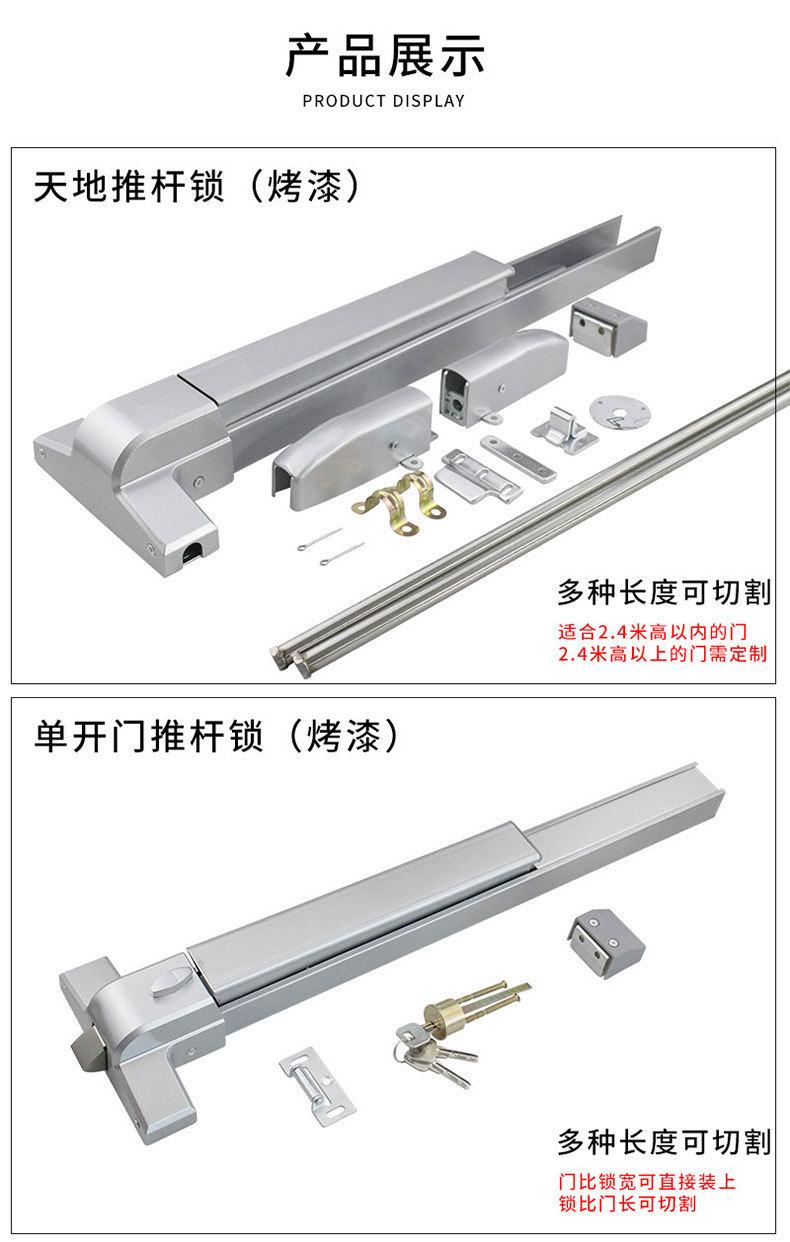 产品展示
PRODUCT DISPLAY

天地推杆锁（烤漆）

多种长度可切割

适合2.4米高以内的门
2.4米高以上的门需定制

单开门推杆锁（烤漆）

多种长度可切割

门比锁宽可直接装上
锁比门长可切割