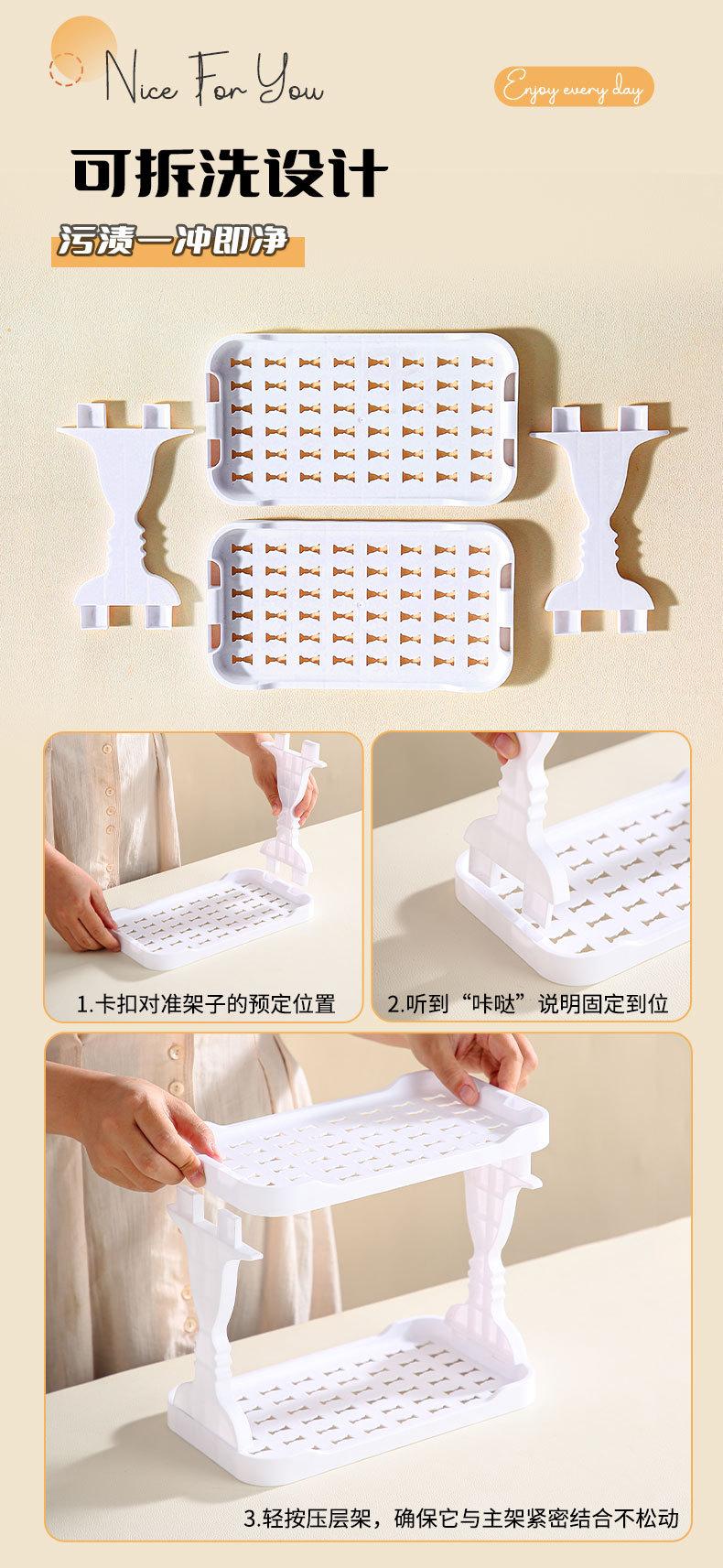 Nice For You

Enjoy every day

可拆洗设计

污渍一冲即净

1.卡扣对准架子的预定位置

2.听到“咔哒”说明固定到位

3.轻按压层架，确保它与主架紧密结合不松动