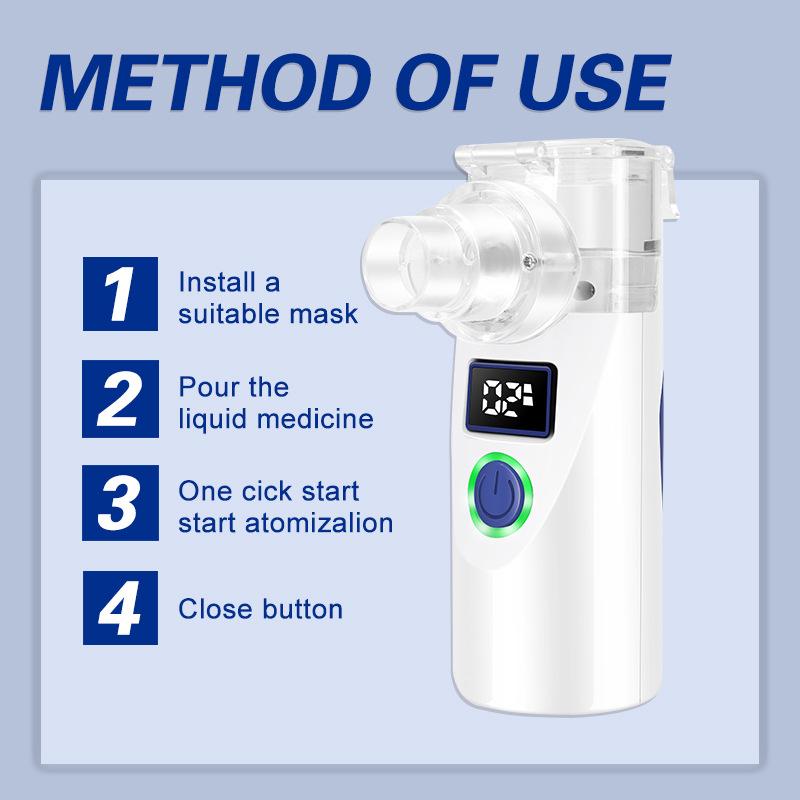 METHOD OF USE

1 Install a suitable mask

2 Pour the liquid medicine

3 One cick start start atomizalion

4 Close button

02