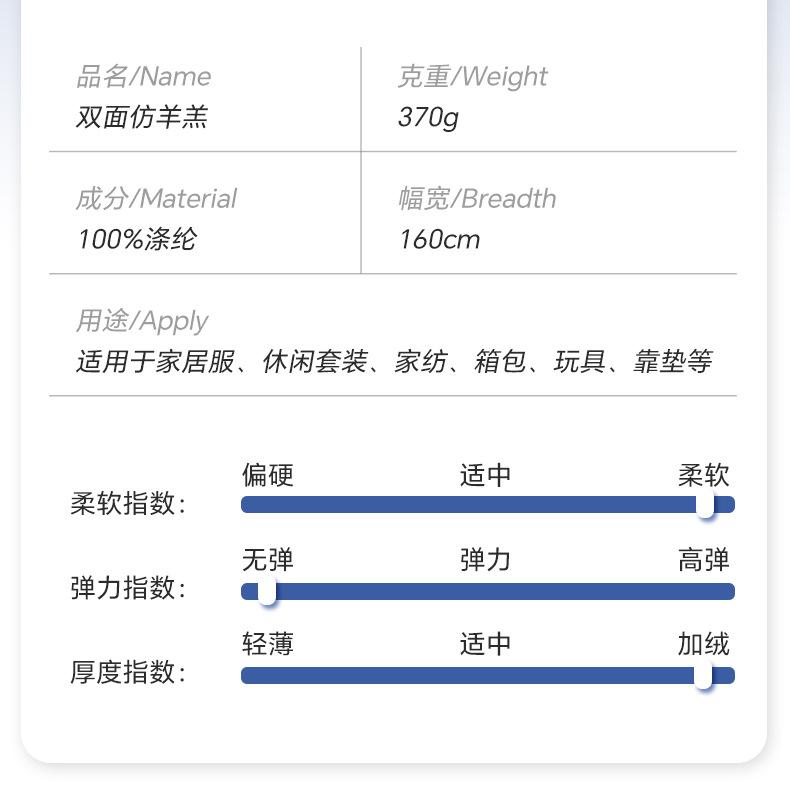 品名/Name
双面仿羊羔

克重/Weight
370g

成分/Material
100%涤纶

幅宽/Breadth
160cm

用途/Apply
适用于家居服、休闲套装、家纺、箱包、玩具、靠垫等

柔软指数: 偏硬 适中 柔软

弹力指数: 无弹 弹力 高弹

厚度指数: 轻薄 适中 加绒