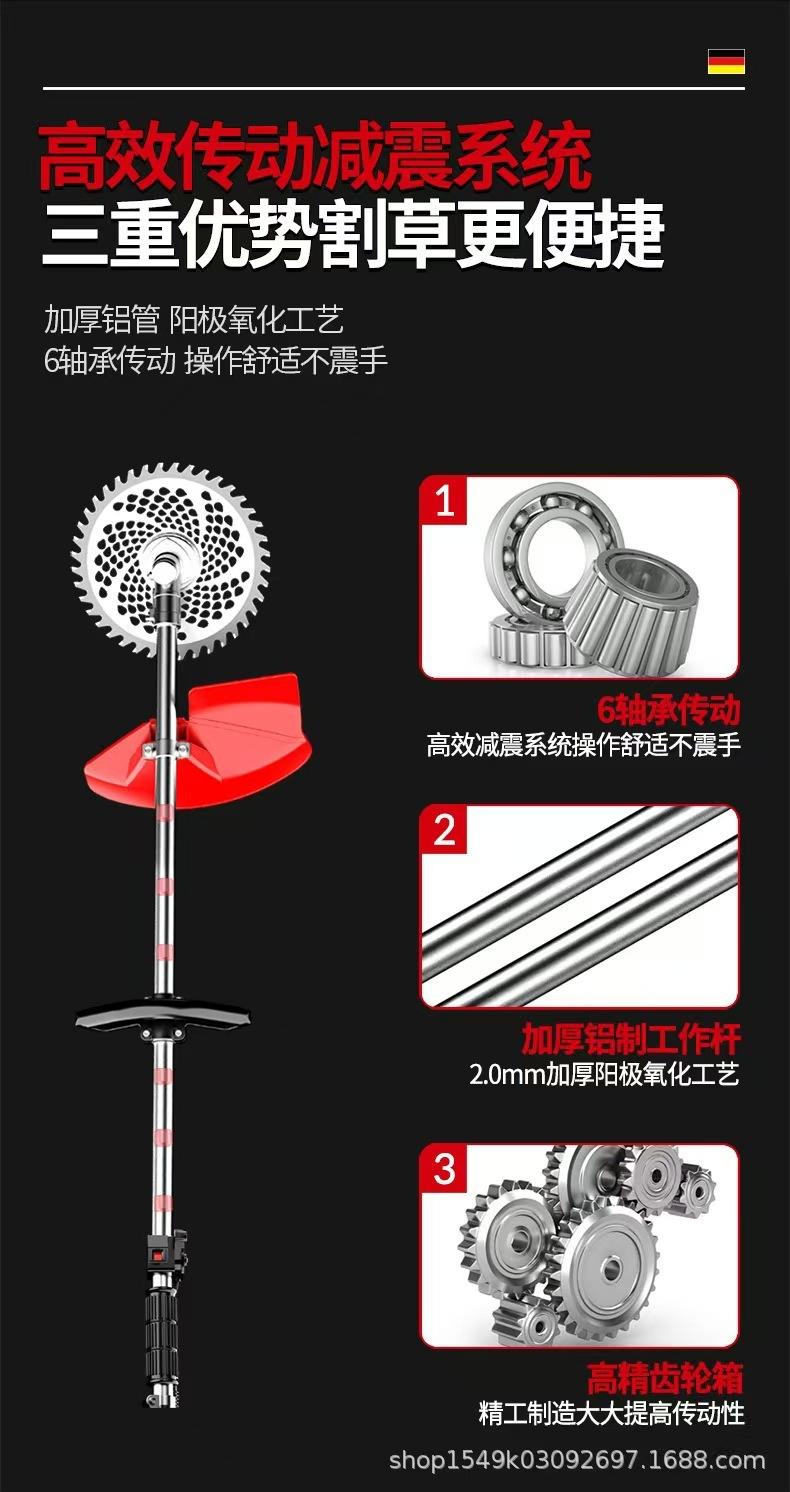 高效传动减震系统
三重优势割草更便捷

加厚铝管 阳极氧化工艺
6轴承传动 操作舒适不震手

1

6轴承传动
高效减震系统操作舒适不震手

2

加厚铝制工作杆
2.0mm加厚阳极氧化工艺

3

高精齿轮箱
精工制造大大提高传动性

shop1549k03092697.1688.com