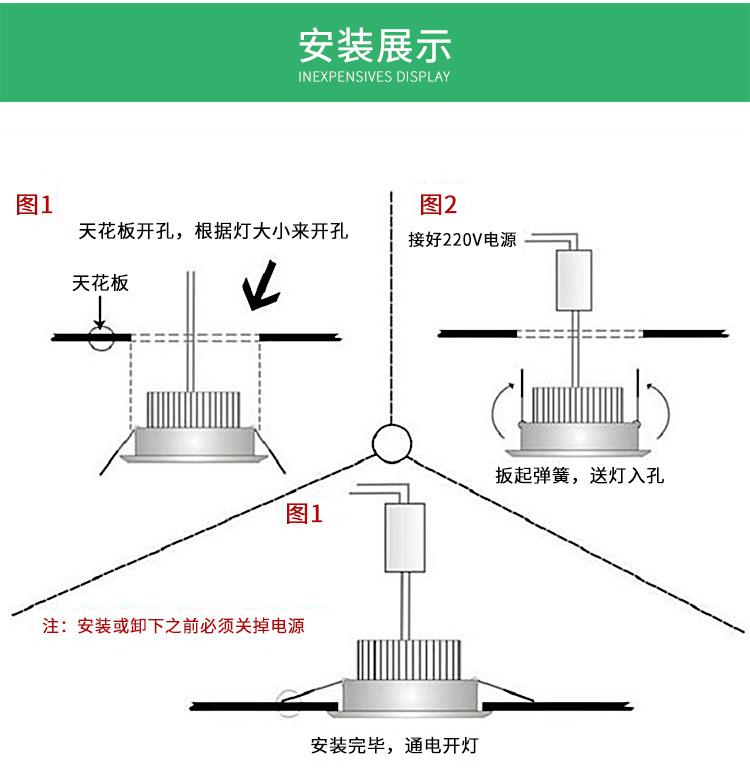 安装展示
INEXPENSIVES DISPLAY

图1
天花板开孔，根据灯大小来开孔
天花板

图2
接好220V电源
扳起弹簧，送灯入孔

图1
注：安装或卸下之前必须关掉电源
安装完毕，通电开灯