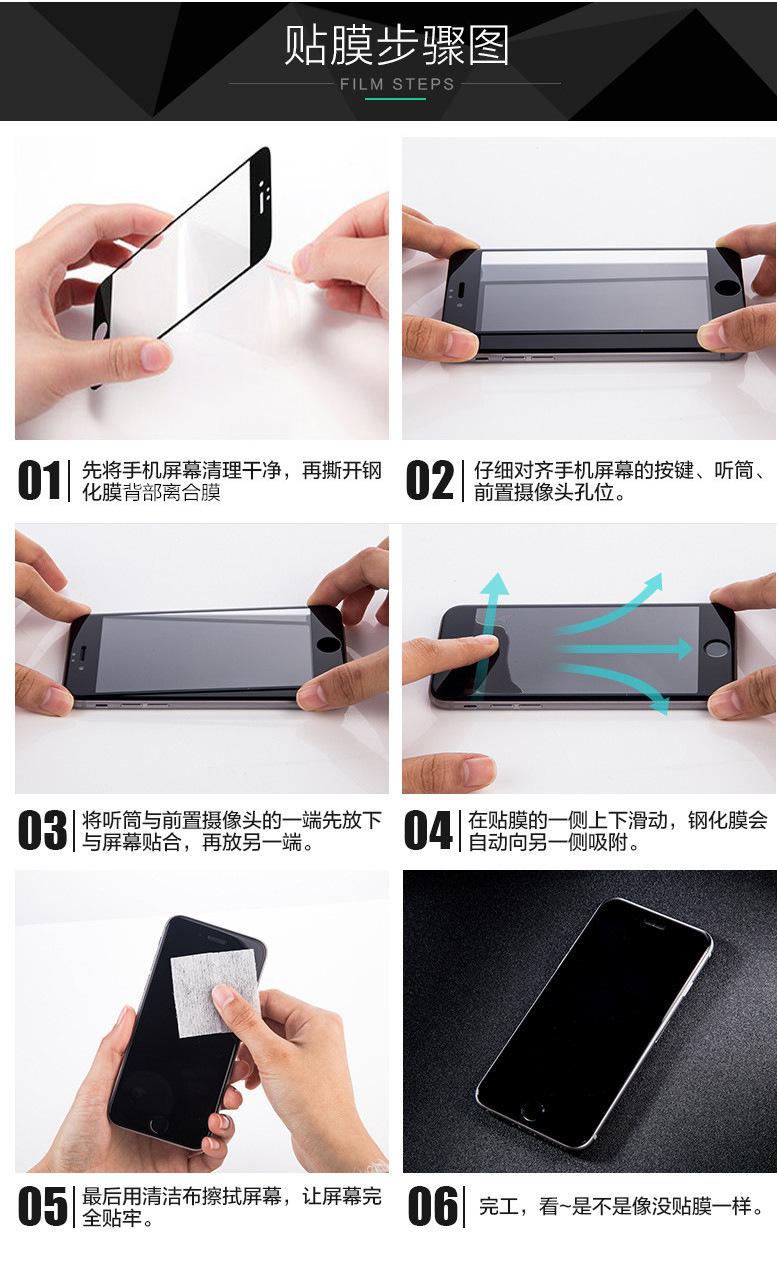 贴膜步骤图

FILM STEPS

01 先将手机屏幕清理干净，再撕开钢化膜背部离合膜

02 仔细对齐手机屏幕的按键、听筒、前置摄像头孔位。

03 将听筒与前置摄像头的一端先放下与屏幕贴合，再放另一端。

04 在贴膜的一侧上下滑动，钢化膜会自动向另一侧吸附。

05 最后用清洁布擦拭屏幕，让屏幕完全贴牢。

06 完工，看~是不是像没贴膜一样。