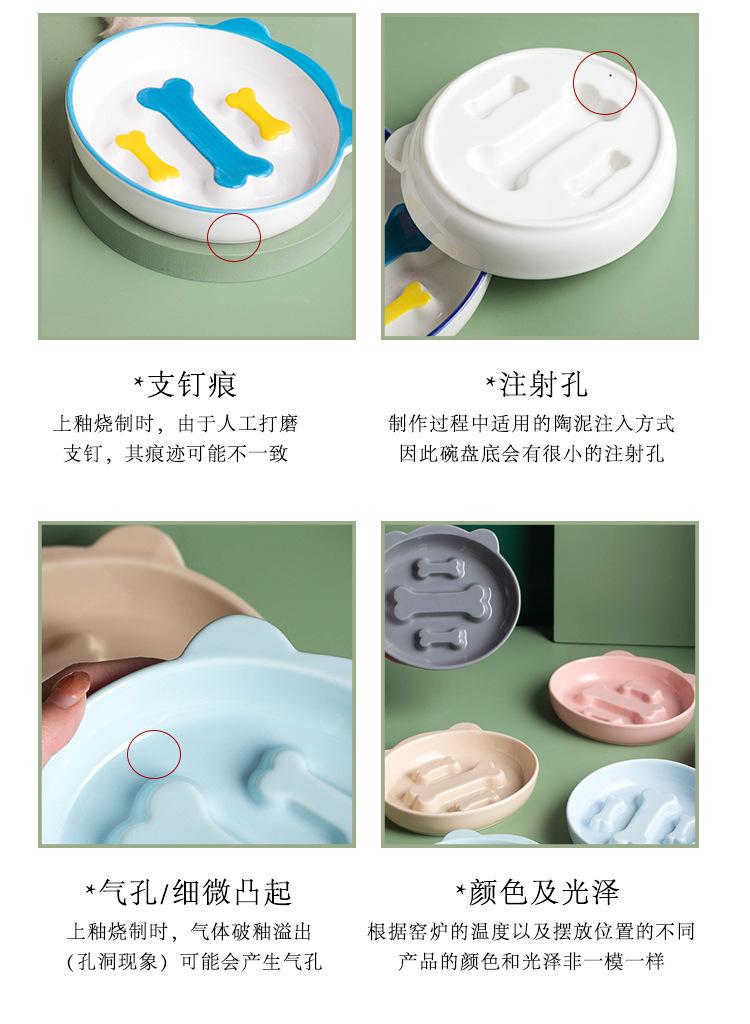 *支钉痕

上釉烧制时，由于人工打磨支钉，其痕迹可能不一致

*注射孔

制作过程中适用的陶泥注入方式因此碗盘底会有很小的注射孔

*气孔/细微凸起

上釉烧制时，气体破釉溢出（孔洞现象）可能会产生气孔

*颜色及光泽

根据窑炉的温度以及摆放位置的不同产品的颜色和光泽非一模一样