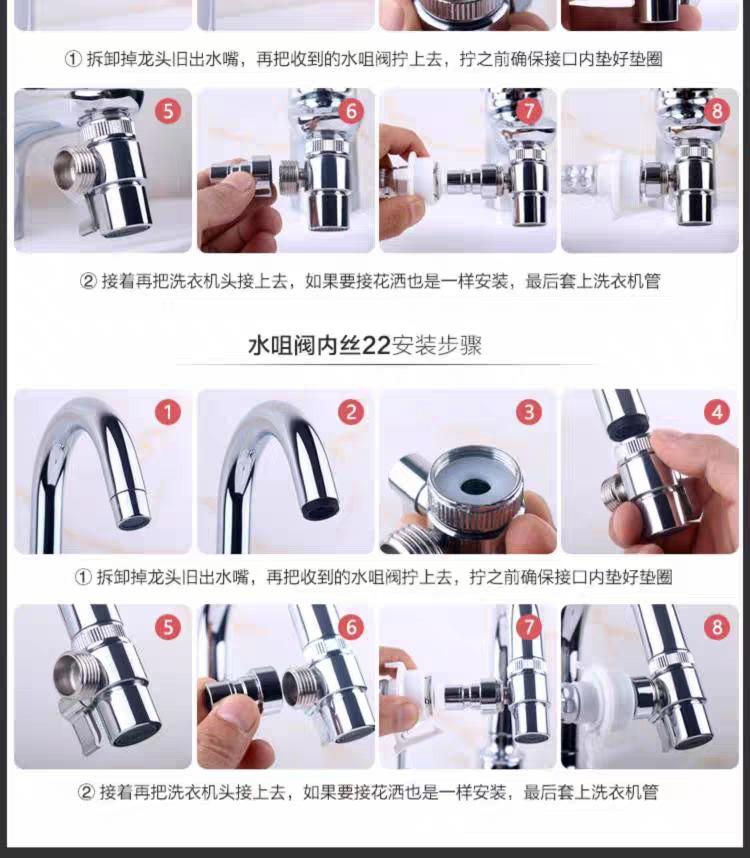 ① 拆卸掉龙头旧出水嘴，再把收到的水咀阀拧上去，拧之前确保接口内垫好垫圈

5 6 7 8

② 接着再把洗衣机头接上去，如果要接花洒也是一样安装，最后套上洗衣机管

水咀阀内丝22安装步骤

1 2 3 4

① 拆卸掉龙头旧出水嘴，再把收到的水咀阀拧上去，拧之前确保接口内垫好垫圈

5 6 7 8

② 接着再把洗衣机头接上去，如果要接花洒也是一样安装，最后套上洗衣机管