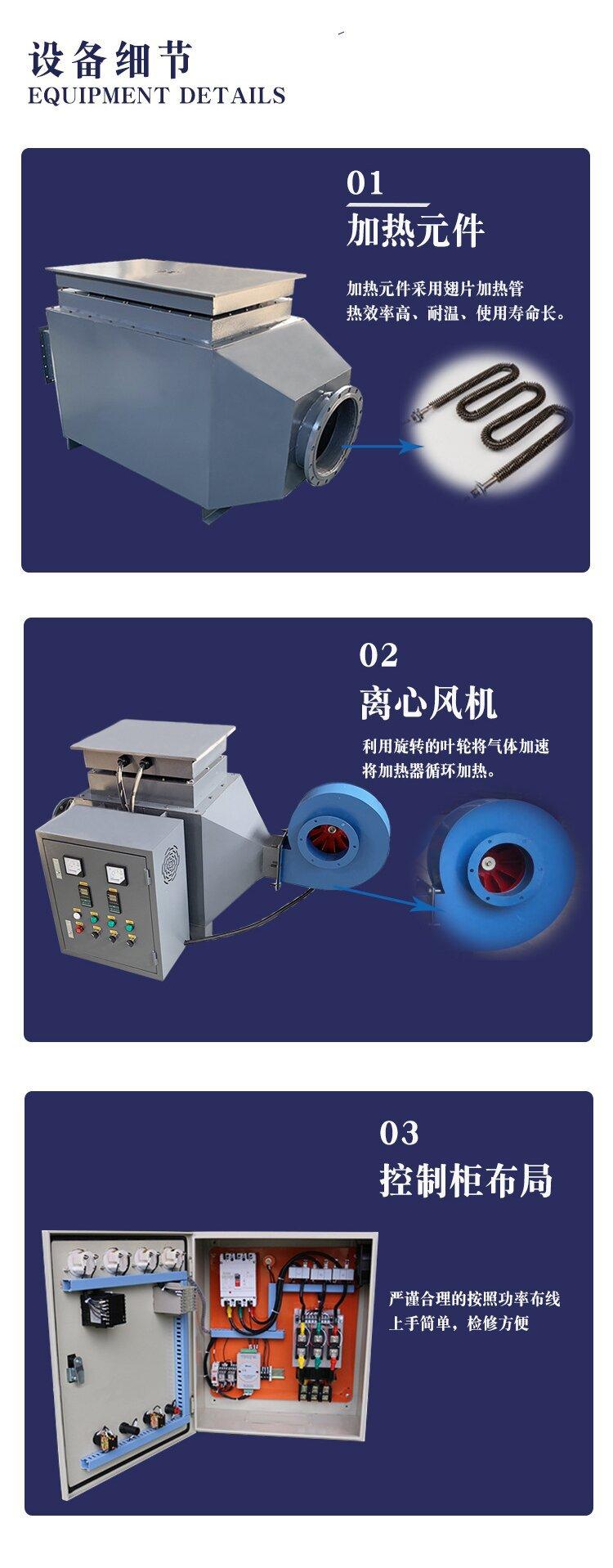 设备细节
EQUIPMENT DETAILS

01
加热元件

加热元件采用翅片加热管
热效率高、耐温、使用寿命长。

02
离心风机

利用旋转的叶轮将气体加速
将加热器循环加热。

03
控制柜布局

严谨合理的按照功率布线
上手简单，检修方便