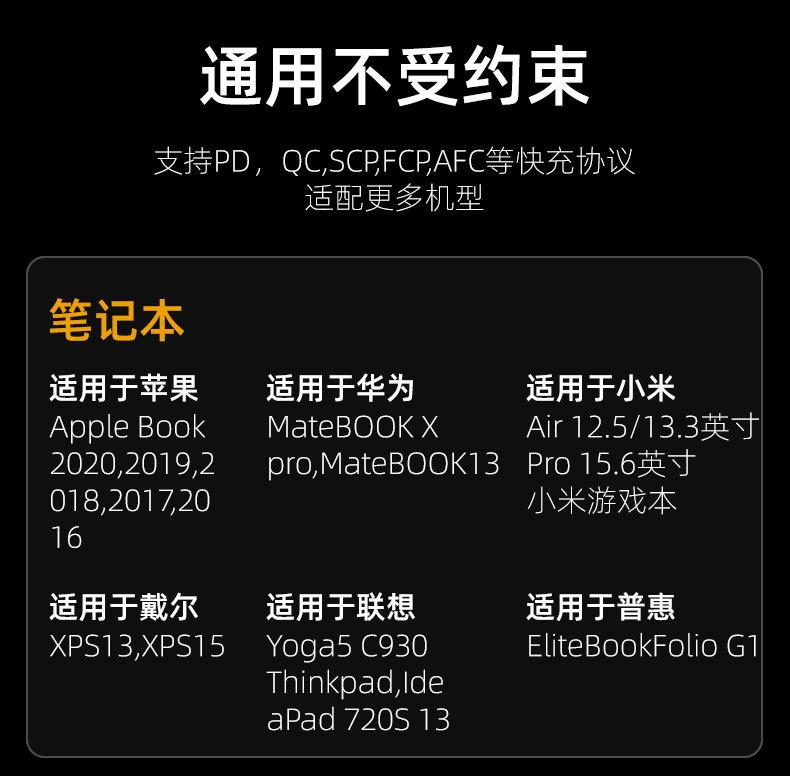 通用不受约束

支持PD，QC,SCP,FCP,AFC等快充协议
适配更多机型

笔记本

适用于苹果
Apple Book 2020,2019,2018,2017,2016

适用于华为
MateBOOK X pro,MateBOOK13

适用于小米
Air 12.5/13.3英寸
Pro 15.6英寸
小米游戏本

适用于戴尔
XPS13,XPS15

适用于联想
Yoga5 C930 Thinkpad,IdeaPad 720S 13

适用于普惠
EliteBookFolio G1