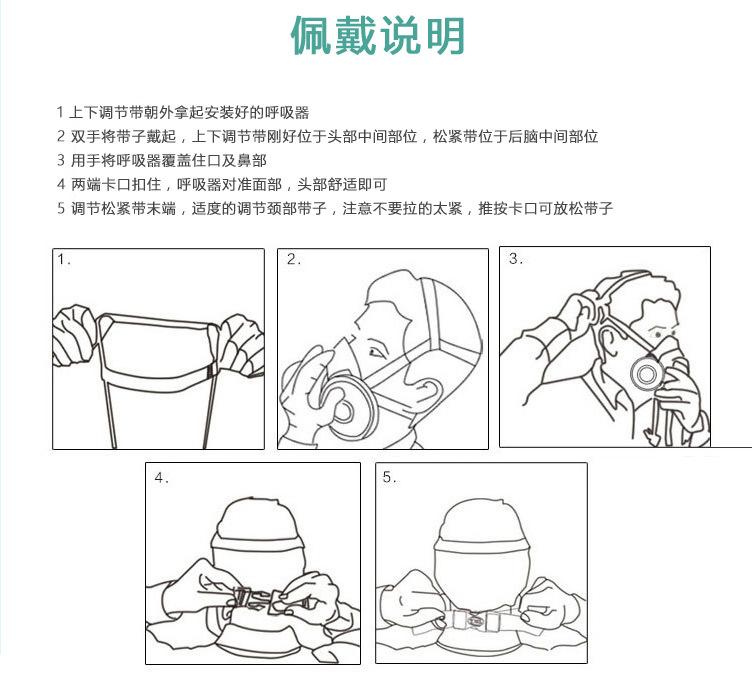 佩戴说明

1 上下调节带朝外拿起安装好的呼吸器
2 双手将带子戴起，上下调节带刚好位于头部中间部位，松紧带位于后脑中间部位
3 用手将呼吸器覆盖住口及鼻部
4 两端卡口扣住，呼吸器对准面部，头部舒适即可
5 调节松紧带末端，适度的调节颈部带子，注意不要拉的太紧，推按卡口可放松带子

1.

2.

3.

4.

5.