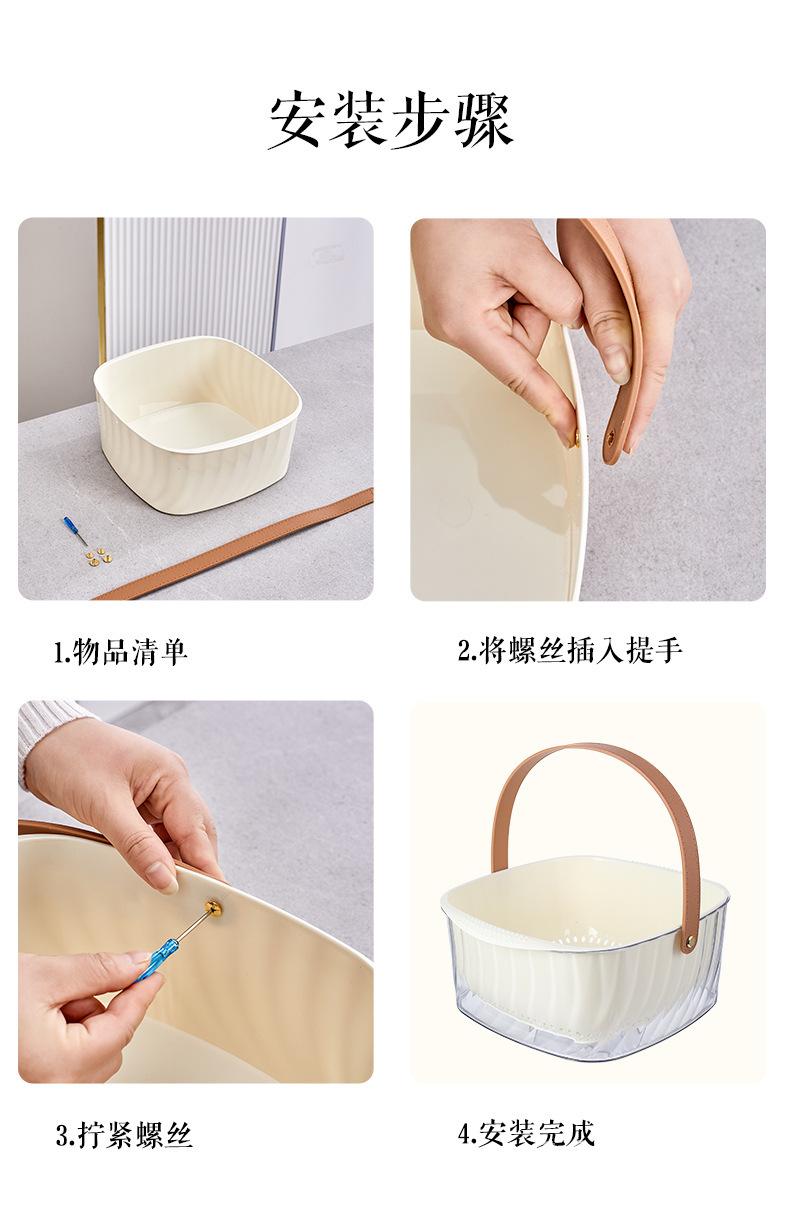 安装步骤

1.物品清单

2.将螺丝插入提手

3.拧紧螺丝

4.安装完成