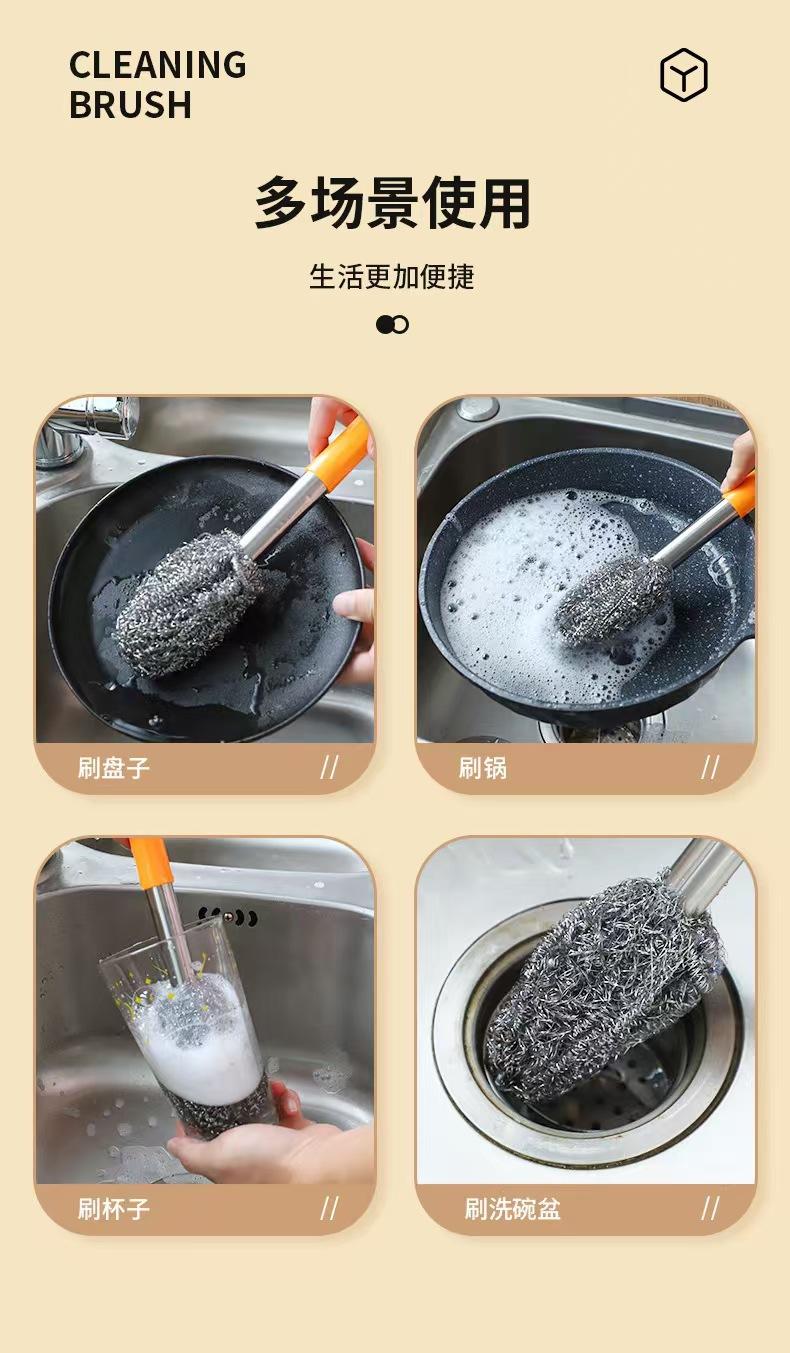 CLEANING
BRUSH

多场景使用

生活更加便捷

刷盘子 //

刷锅 //

刷杯子 //

刷洗碗盆 //