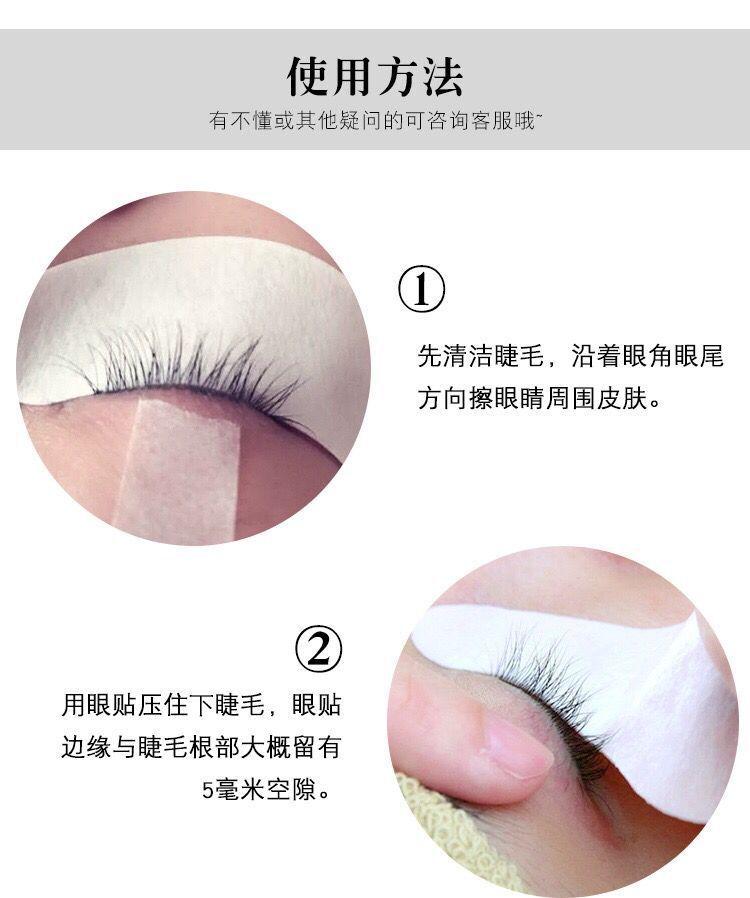 使用方法

有不懂或其他疑问的可咨询客服哦~

①

先清洁睫毛，沿着眼角眼尾方向擦眼睛周围皮肤。

②

用眼贴压住下睫毛，眼贴边缘与睫毛根部大概留有5毫米空隙。