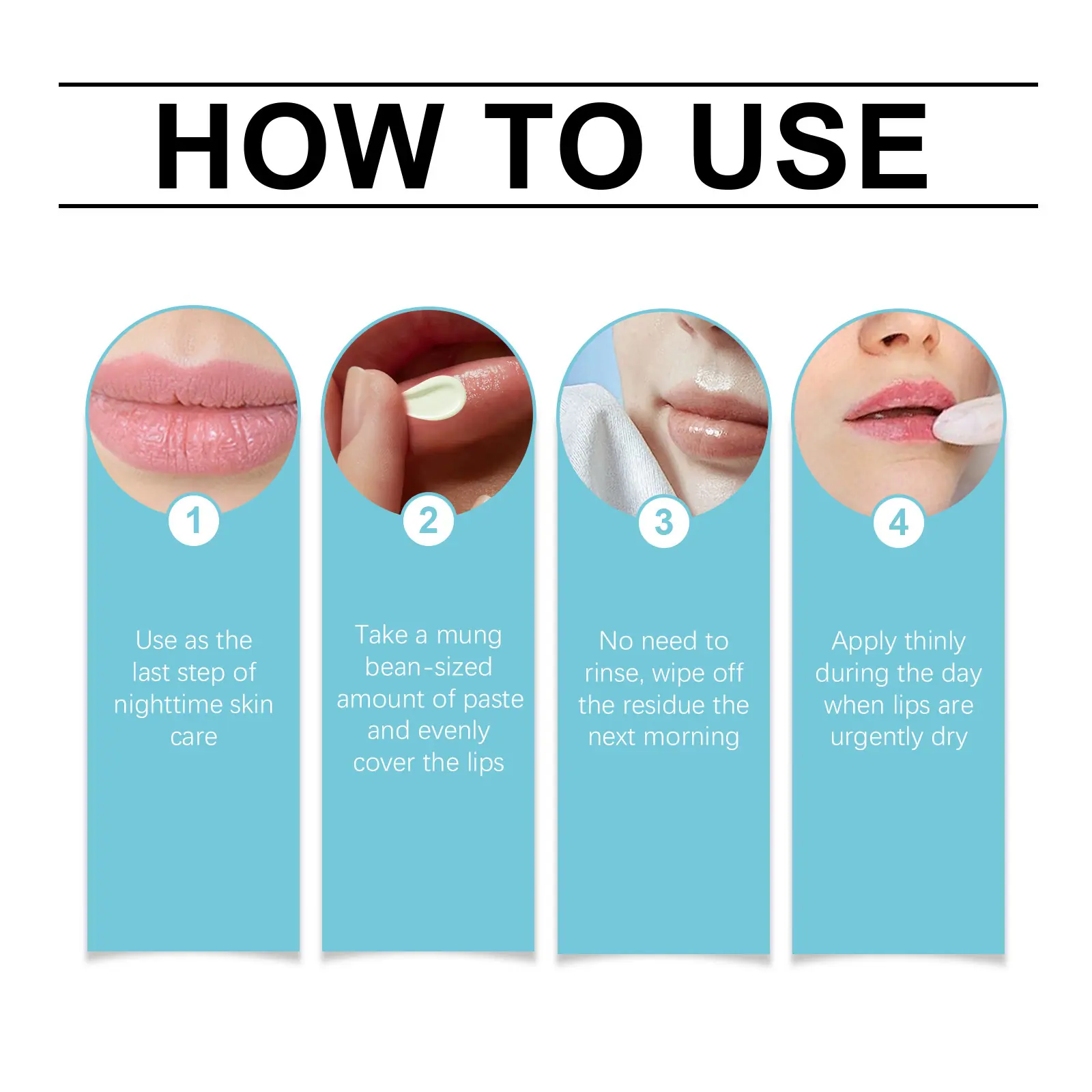 HOW TO USE

1

Use as the last step of nighttime skin care

2

Take a mung bean-sized amount of paste and evenly cover the lips

3

No need to rinse, wipe off the residue the next morning

4

Apply thinly during the day when lips are urgently dry