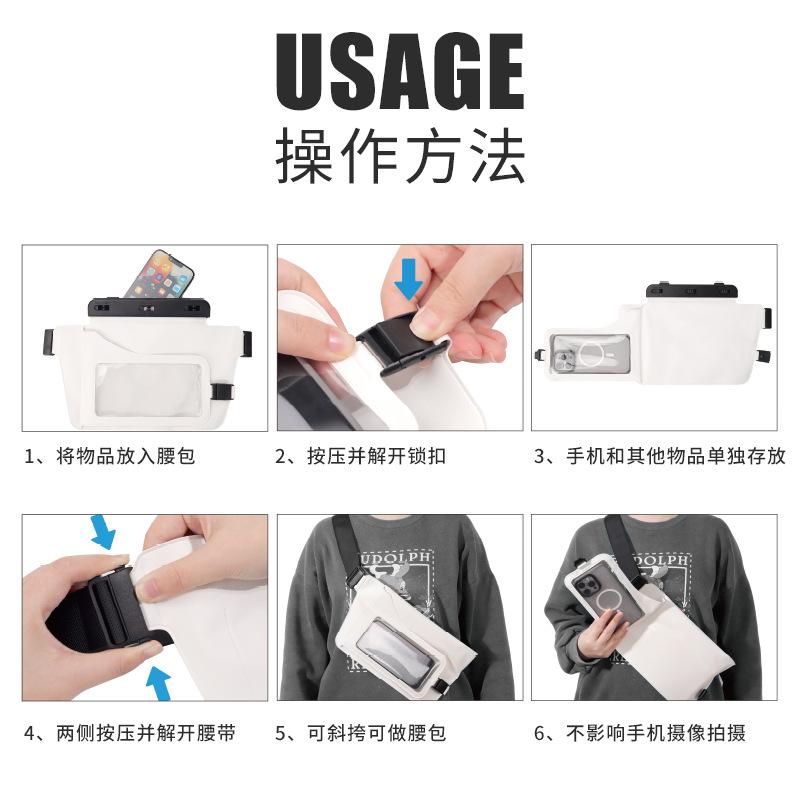 USAGE
操作方法

1、将物品放入腰包

2、按压并解开锁扣

3、手机和其他物品单独存放

4、两侧按压并解开腰带

5、可斜挎可做腰包

6、不影响手机摄像拍摄