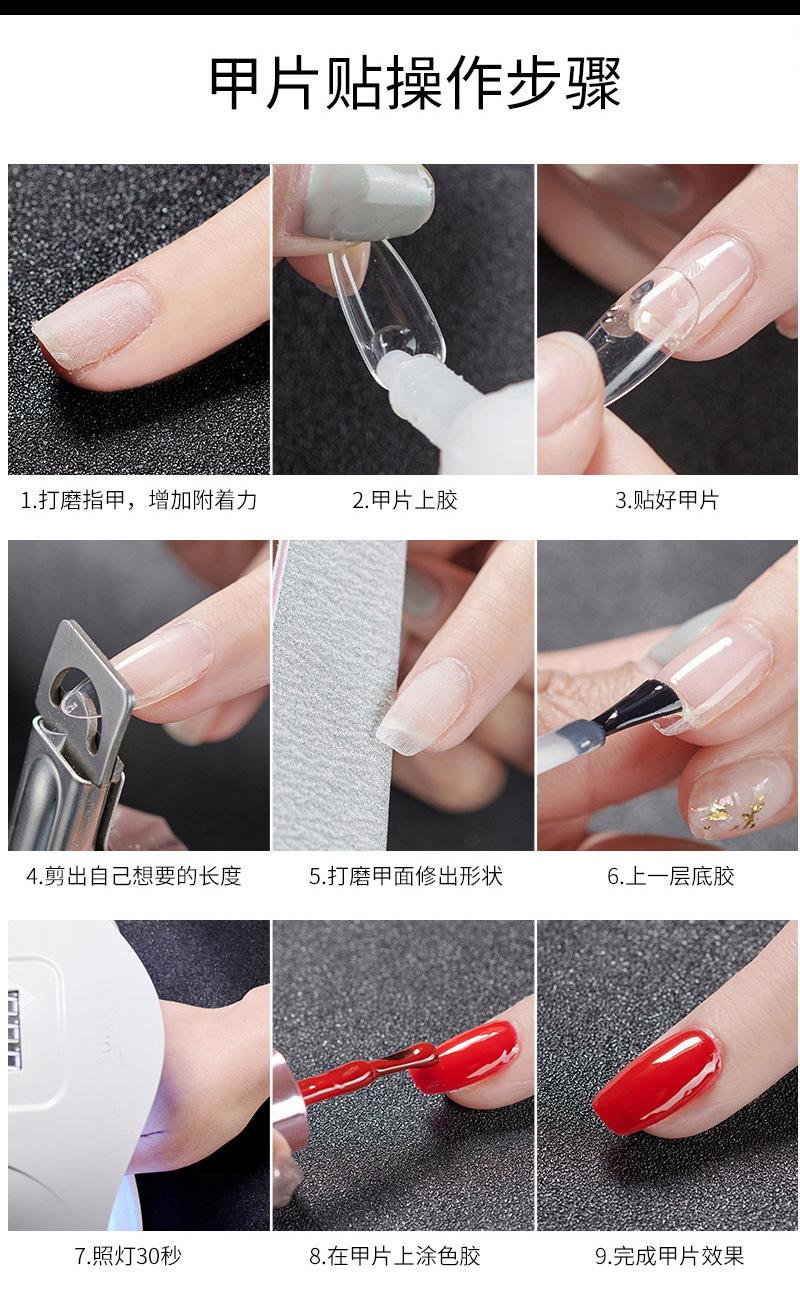 甲片贴操作步骤

1.打磨指甲，增加附着力

2.甲片上胶

3.贴好甲片

4.剪出自己想要的长度

5.打磨甲面修出形状

6.上一层底胶

7.照灯30秒

8.在甲片上涂色胶

9.完成甲片效果