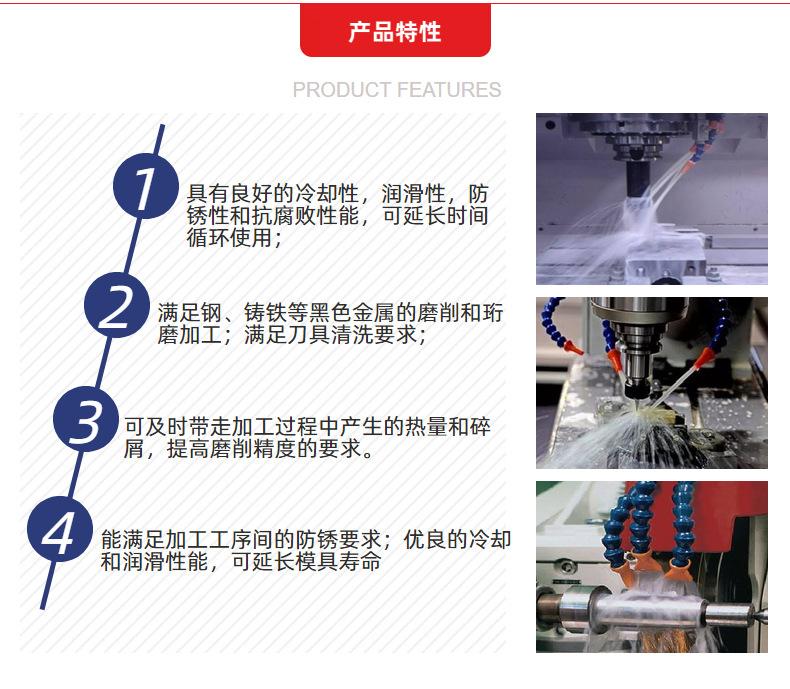 产品特性

PRODUCT FEATURES

1 具有良好的冷却性，润滑性，防锈性和抗腐败性能，可延长时间循环使用；

2 满足钢、铸铁等黑色金属的磨削和珩磨加工；满足刀具清洗要求；

3 可及时带走加工过程中产生的热量和碎屑，提高磨削精度的要求。

4 能满足加工工序间的防锈要求；优良的冷却和润滑性能，可延长模具寿命