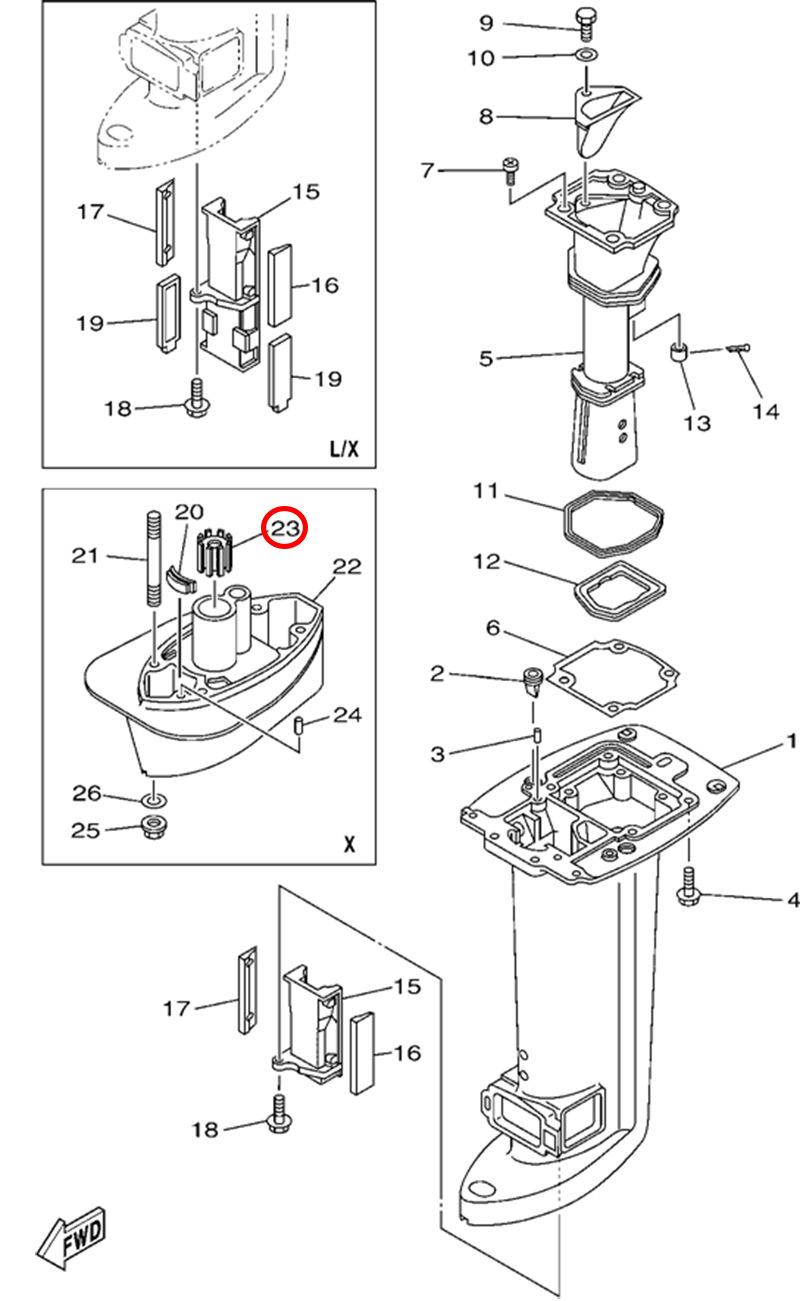 17
15
16
19
19
18
L/X

20
23
21
22
24
26
25
X

17
15
16
18

FWD

9
10
8
7
5
13
14
11
12
6
2
3
1
4