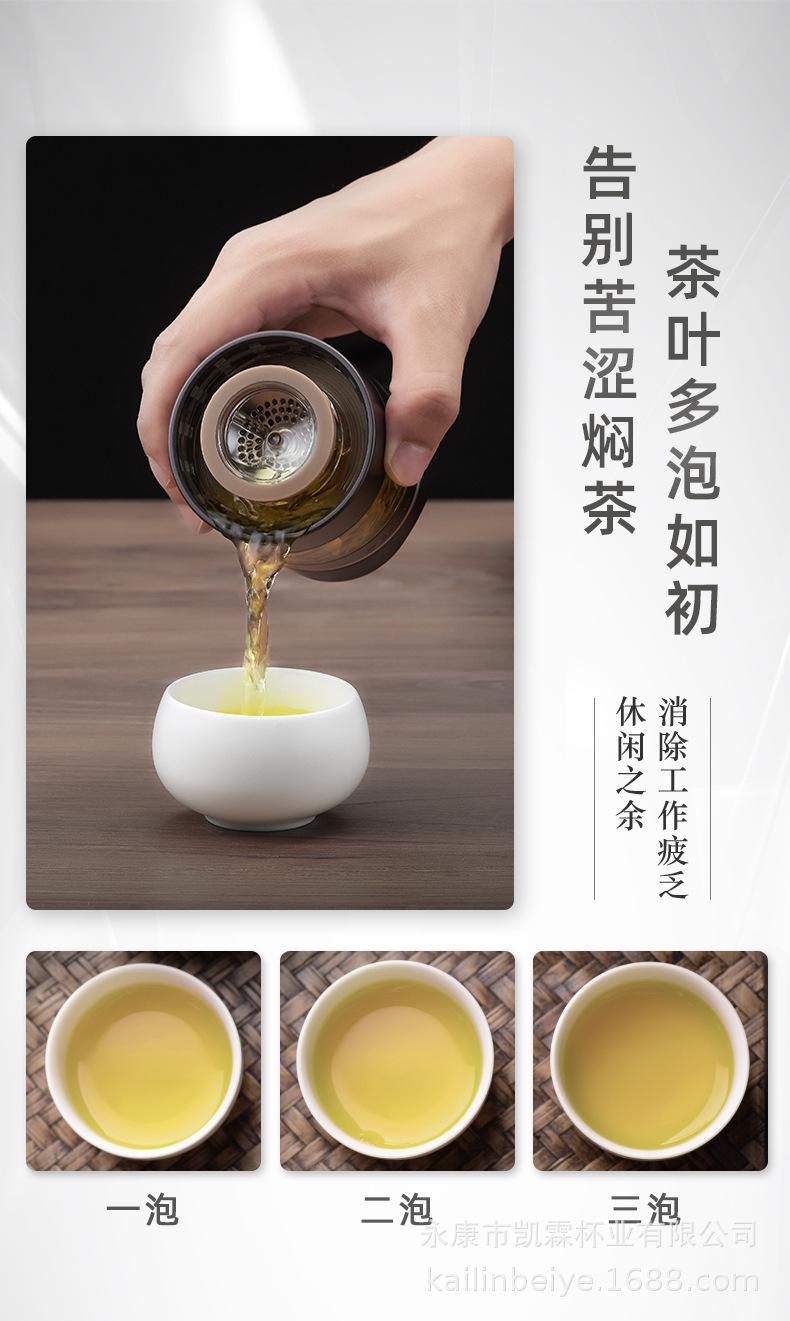 告别苦涩焖茶

茶叶多泡如初

消除工作疲乏

休闲之余

一泡

二泡

三泡

永康市凯霖杯业有限公司
kailinbeiye.1688.com