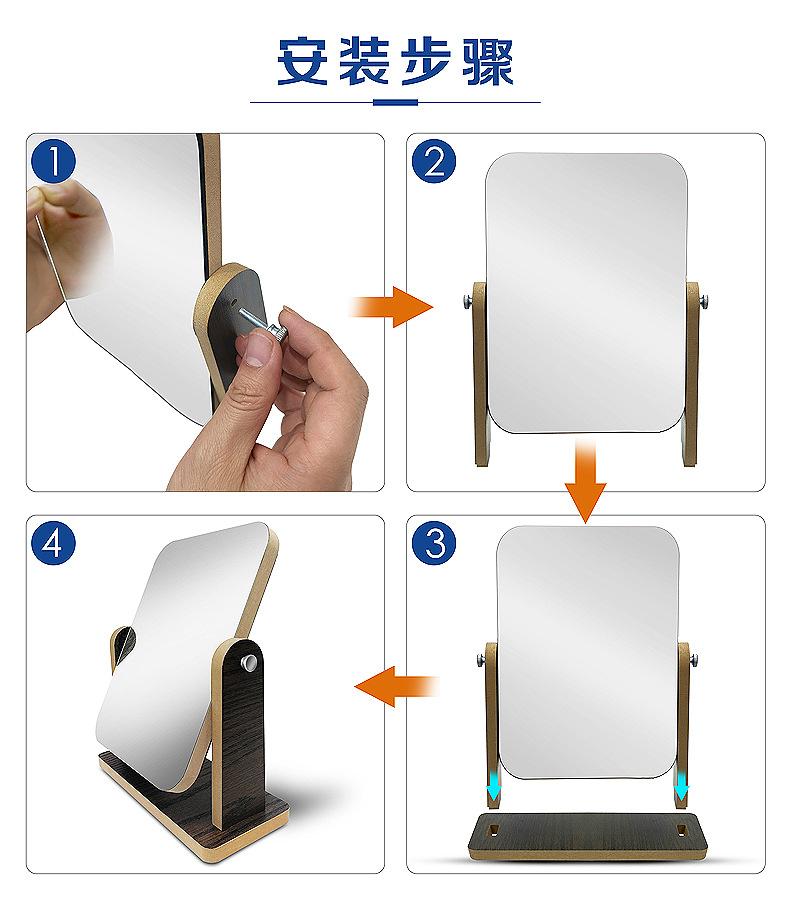 安装步骤

1

2

4

3