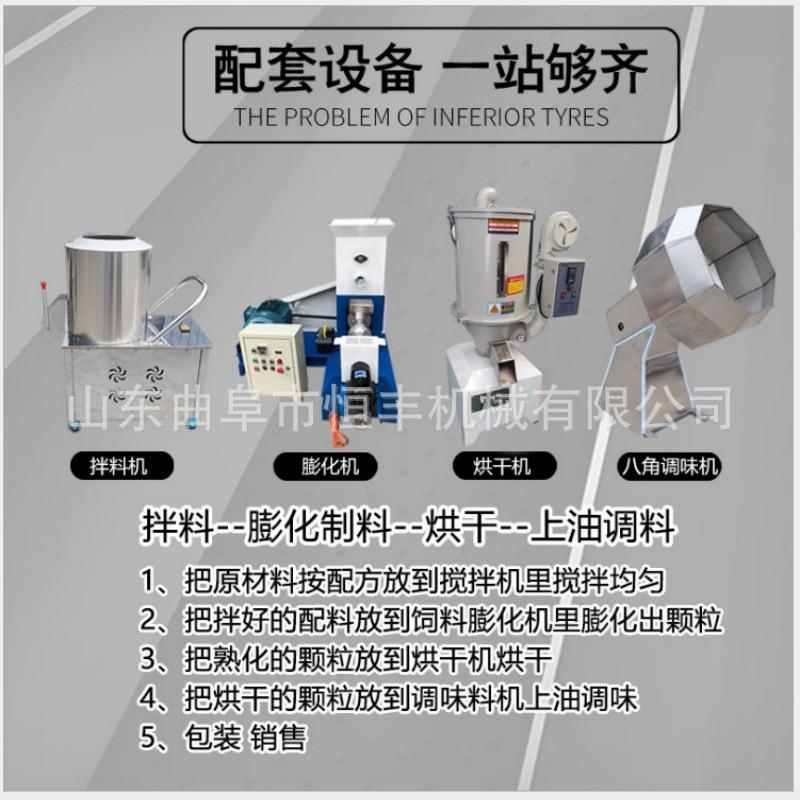 配套设备 一站够齐
THE PROBLEM OF INFERIOR TYRES

山东曲阜市恒丰机械有限公司

拌料机
膨化机
烘干机
八角调味机

拌料--膨化制料--烘干--上油调料

1、把原材料按配方放到搅拌机里搅拌均匀
2、把拌好的配料放到饲料膨化机里膨化出颗粒
3、把熟化的颗粒放到烘干机烘干
4、把烘干的颗粒放到调味料机上油调味
5、包装 销售