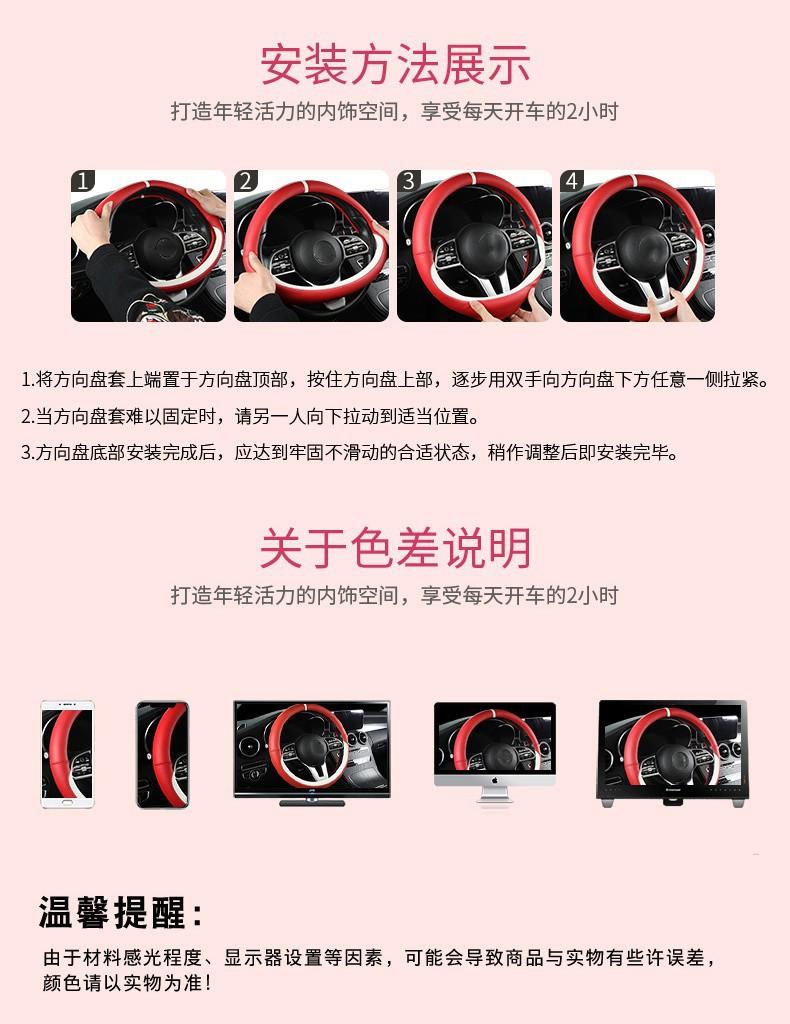 安装方法展示

打造年轻活力的内饰空间，享受每天开车的2小时

1

2

3

4

1.将方向盘套上端置于方向盘顶部，按住方向盘上部，逐步用双手向方向盘下方任意一侧拉紧。

2.当方向盘套难以固定时，请另一人向下拉动到适当位置。

3.方向盘底部安装完成后，应达到牢固不滑动的合适状态，稍作调整后即安装完毕。

关于色差说明

打造年轻活力的内饰空间，享受每天开车的2小时

温馨提醒：

由于材料感光程度、显示器设置等因素，可能会导致商品与实物有些许误差，颜色请以实物为准！