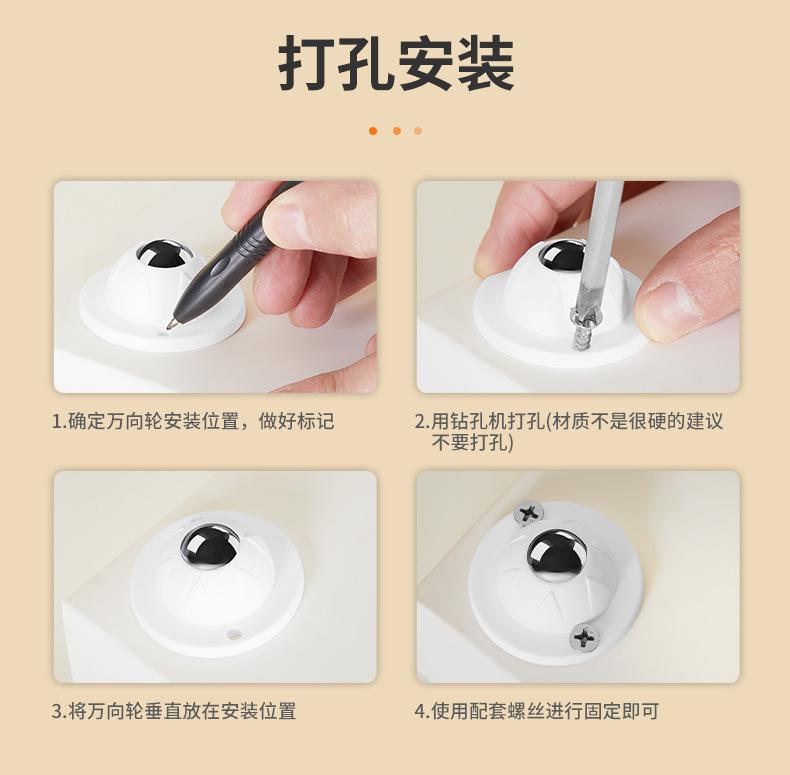 打孔安装

1.确定万向轮安装位置，做好标记

2.用钻孔机打孔(材质不是很硬的建议不要打孔)

3.将万向轮垂直放在安装位置

4.使用配套螺丝进行固定即可