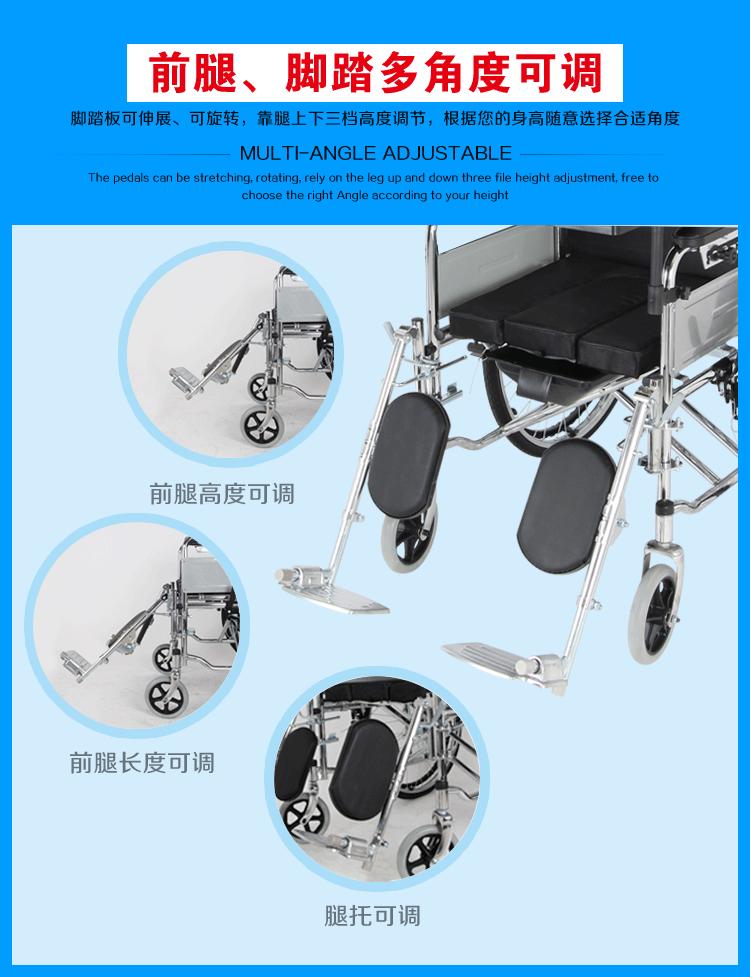 前腿、脚踏多角度可调

脚踏板可伸展、可旋转，靠腿上下三档高度调节，根据您的身高随意选择合适角度

MULTI-ANGLE ADJUSTABLE

The pedals can be stretching, rotating, rely on the leg up and down three file height adjustment, free to choose the right Angle according to your height

前腿高度可调

前腿长度可调

腿托可调