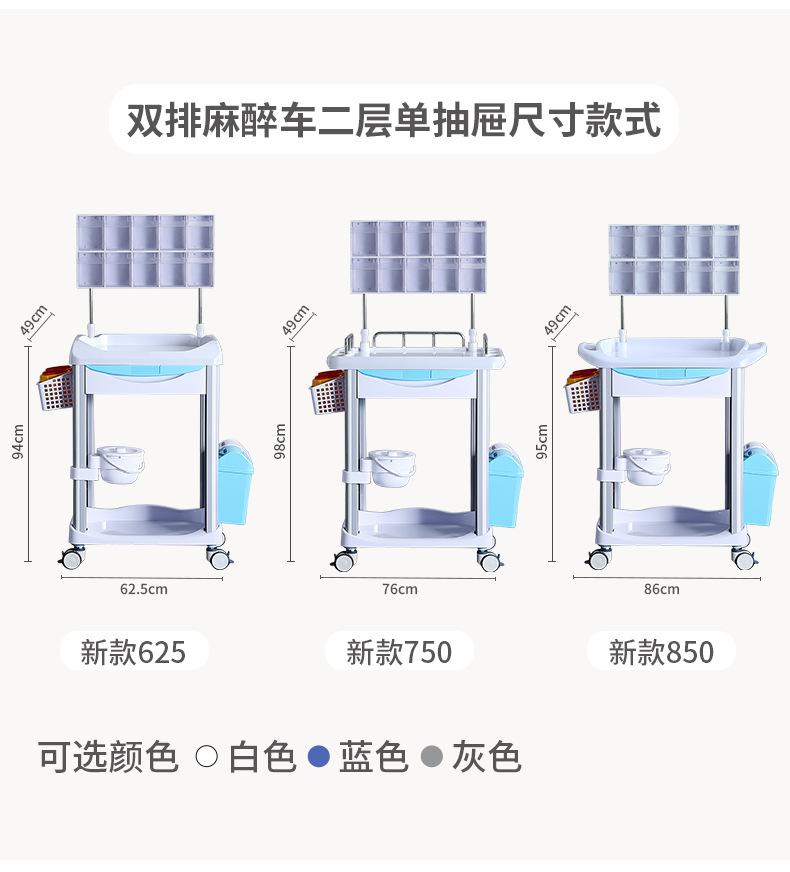 双排麻醉车二层单抽屉尺寸款式

49cm
94cm
62.5cm
新款625

49cm
98cm
76cm
新款750

49cm
95cm
86cm
新款850

可选颜色 白色 蓝色 灰色